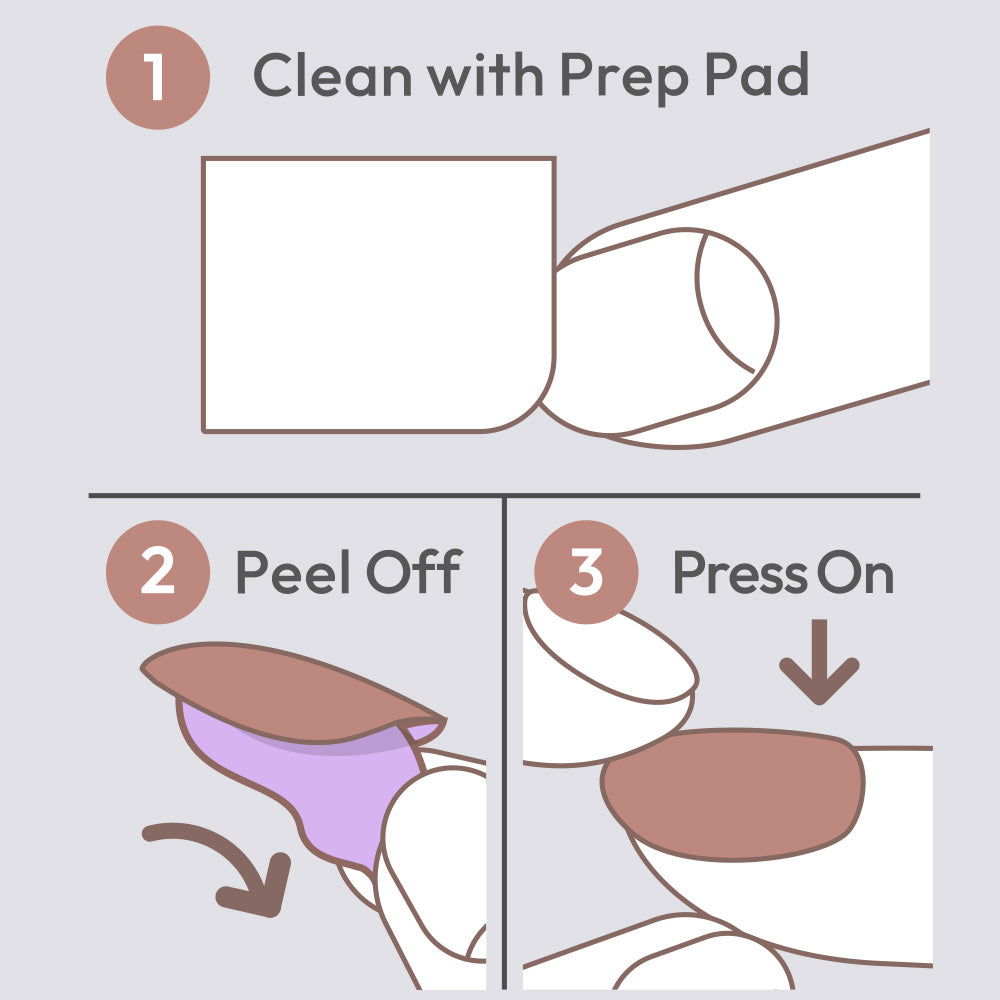 1 Clean with Prep Pad

2 Peel Off

3 Press On