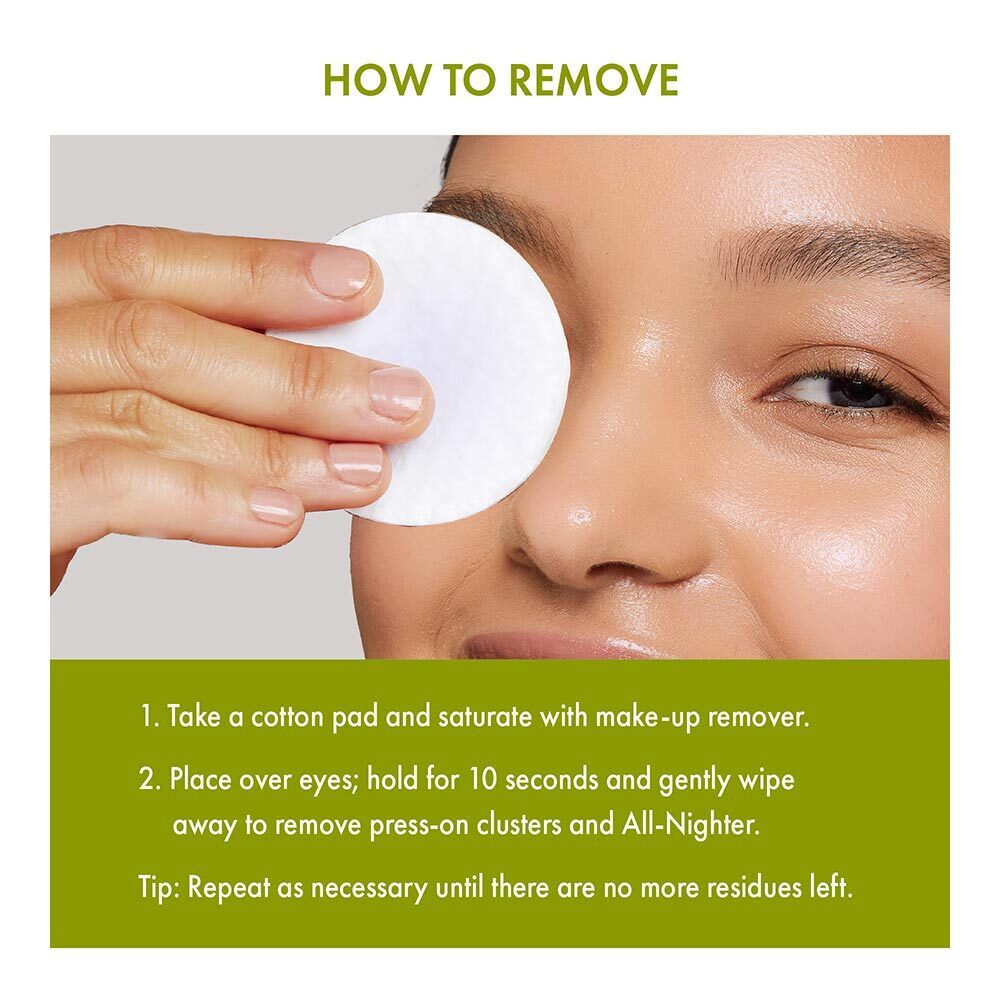 HOW TO REMOVE

1. Take a cotton pad and saturate with make-up remover.

2. Place over eyes; hold for 10 seconds and gently wipe away to remove press-on clusters and All-Nighter.

Tip: Repeat as necessary until there are no more residues left.