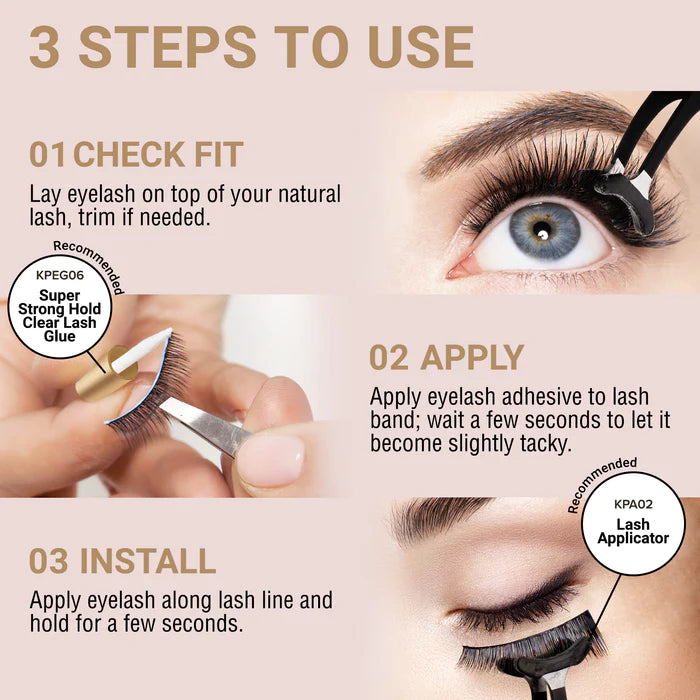 3 STEPS TO USE

01 CHECK FIT

Lay eyelash on top of your natural lash, trim if needed.

Recommended

KPEG06

Super Strong Hold Clear Lash Glue

02 APPLY

Apply eyelash adhesive to lash band; wait a few seconds to let it become slightly tacky.

Recommended

KPA02

Lash Applicator

03 INSTALL

Apply eyelash along lash line and hold for a few seconds.