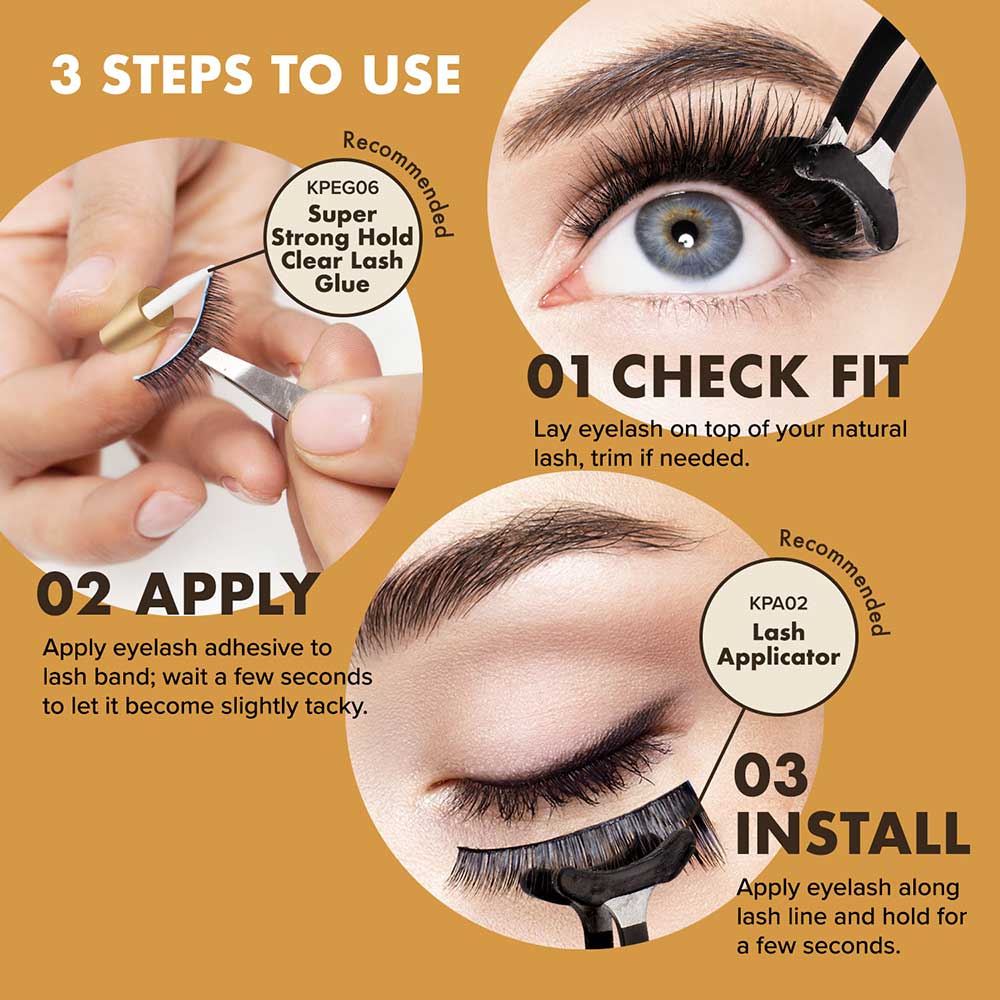 3 STEPS TO USE

Recommended

KPEG06
Super Strong Hold Clear Lash Glue

01 CHECK FIT
Lay eyelash on top of your natural lash, trim if needed.

02 APPLY
Apply eyelash adhesive to lash band; wait a few seconds to let it become slightly tacky.

Recommended

KPA02
Lash Applicator

03 INSTALL
Apply eyelash along lash line and hold for a few seconds.