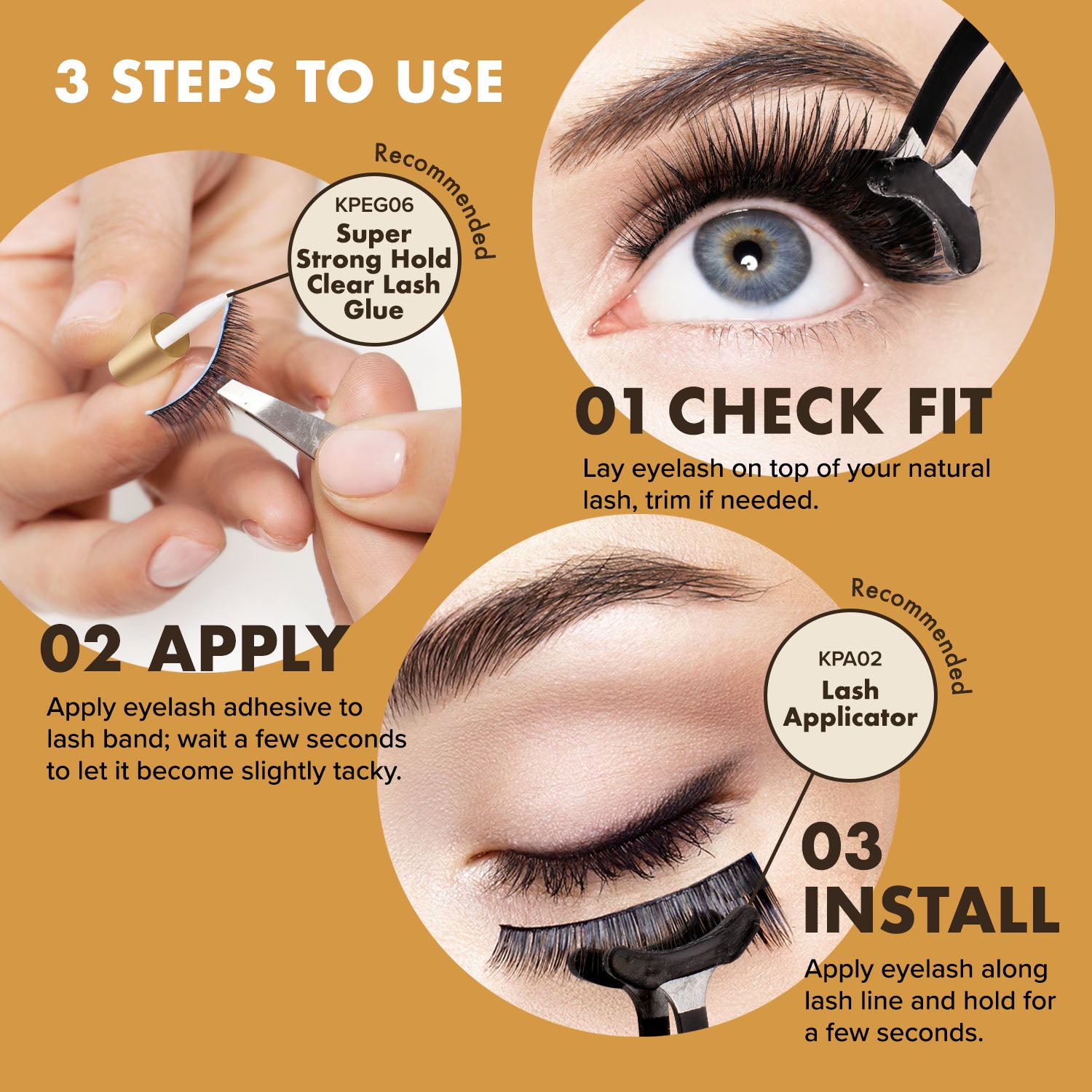 3 STEPS TO USE

Recommended

KPEG06
Super Strong Hold Clear Lash Glue

01 CHECK FIT

Lay eyelash on top of your natural lash, trim if needed.

02 APPLY

Apply eyelash adhesive to lash band; wait a few seconds to let it become slightly tacky.

Recommended

KPA02
Lash Applicator

03 INSTALL

Apply eyelash along lash line and hold for a few seconds.