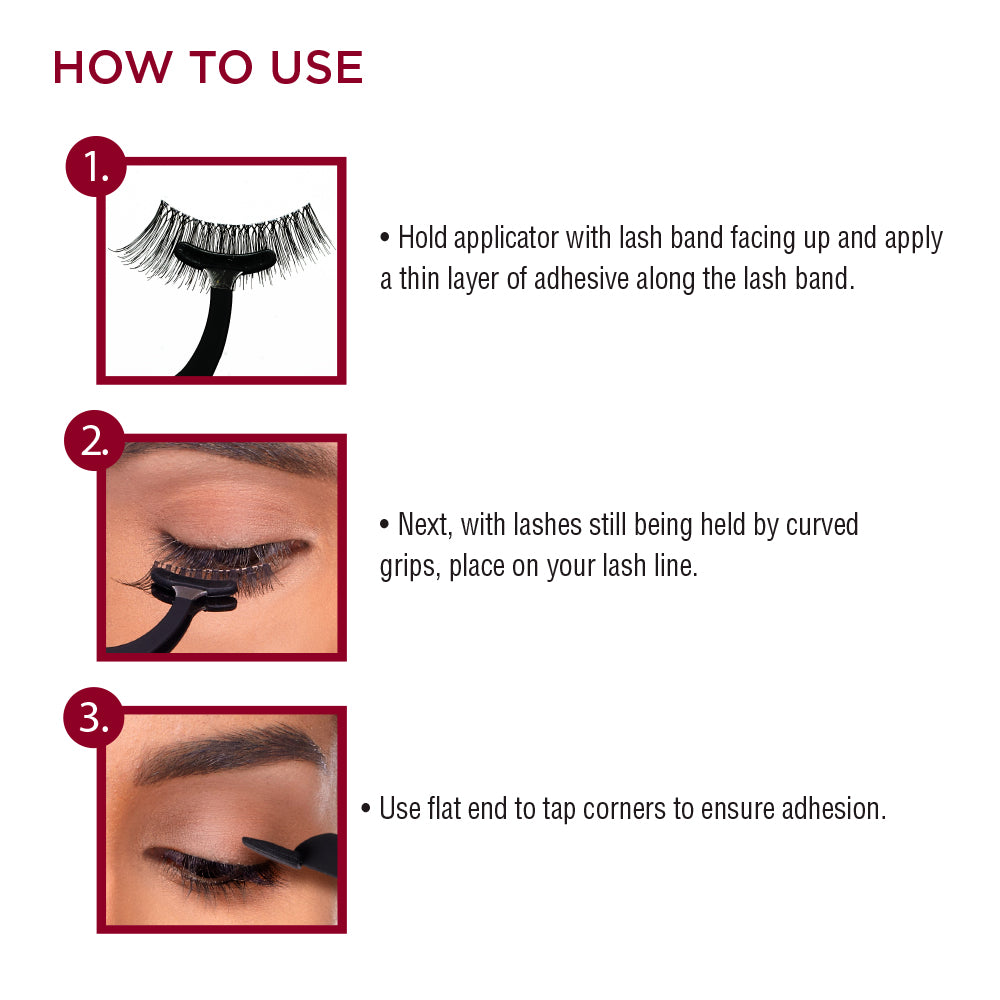 HOW TO USE

1.

• Hold applicator with lash band facing up and apply a thin layer of adhesive along the lash band.

2.

• Next, with lashes still being held by curved grips, place on your lash line.

3.

• Use flat end to tap corners to ensure adhesion.