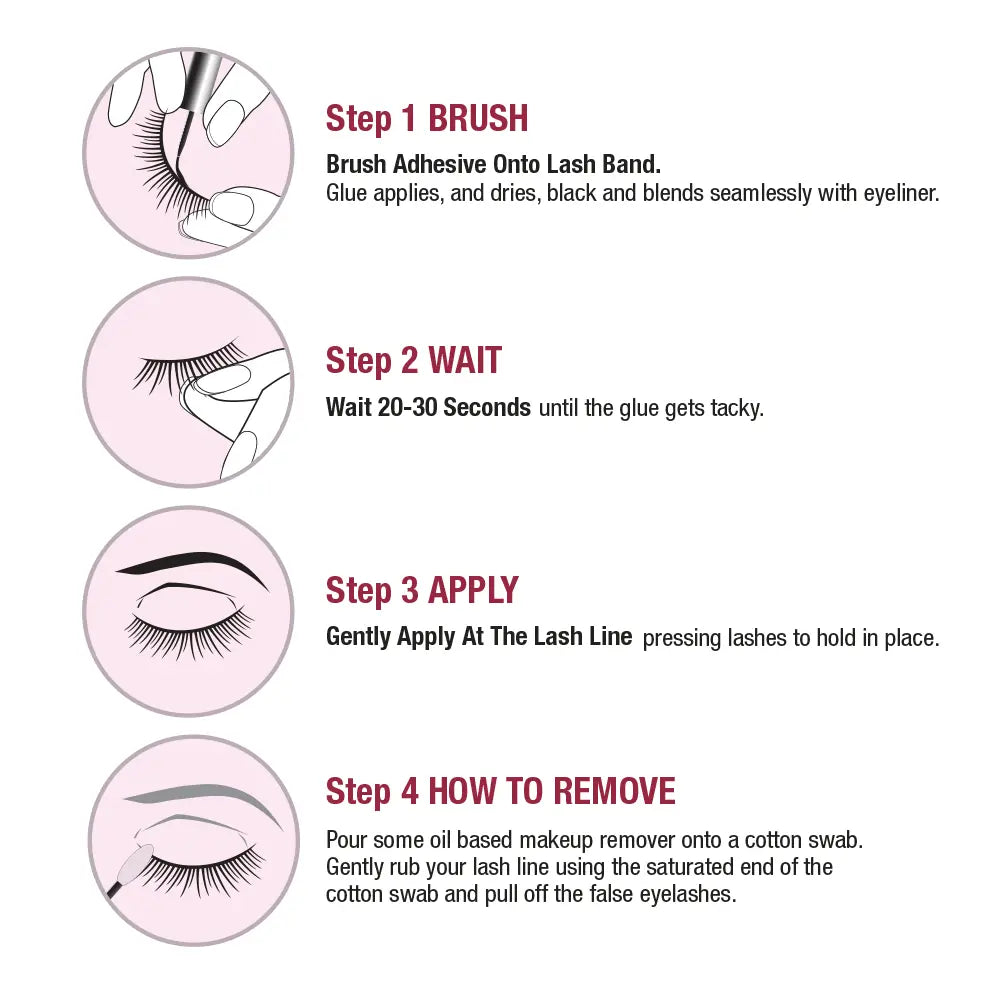 Step 1 BRUSH

Brush Adhesive Onto Lash Band.
Glue applies, and dries, black and blends seamlessly with eyeliner.

Step 2 WAIT

Wait 20-30 Seconds until the glue gets tacky.

Step 3 APPLY

Gently Apply At The Lash Line pressing lashes to hold in place.

Step 4 HOW TO REMOVE

Pour some oil based makeup remover onto a cotton swab. Gently rub your lash line using the saturated end of the cotton swab and pull off the false eyelashes.