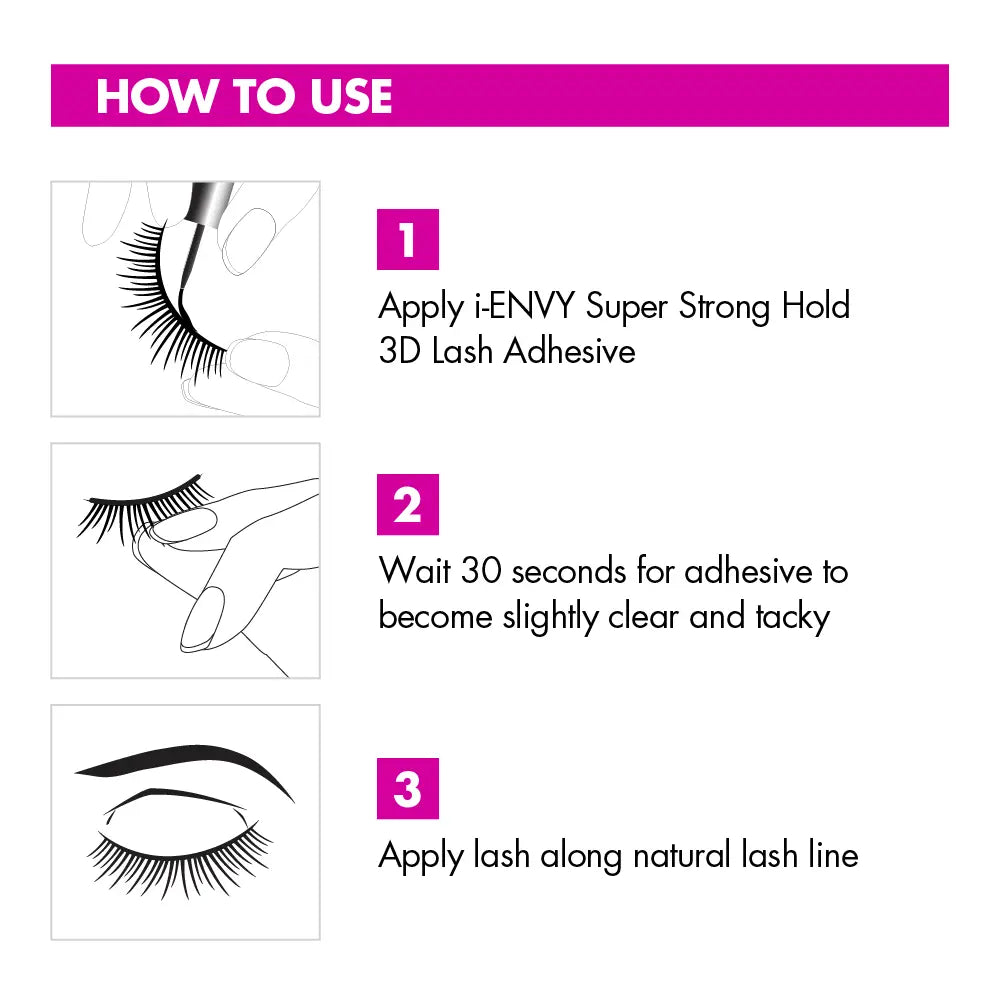 HOW TO USE

1

Apply i-ENVY Super Strong Hold 3D Lash Adhesive

2

Wait 30 seconds for adhesive to become slightly clear and tacky

3

Apply lash along natural lash line