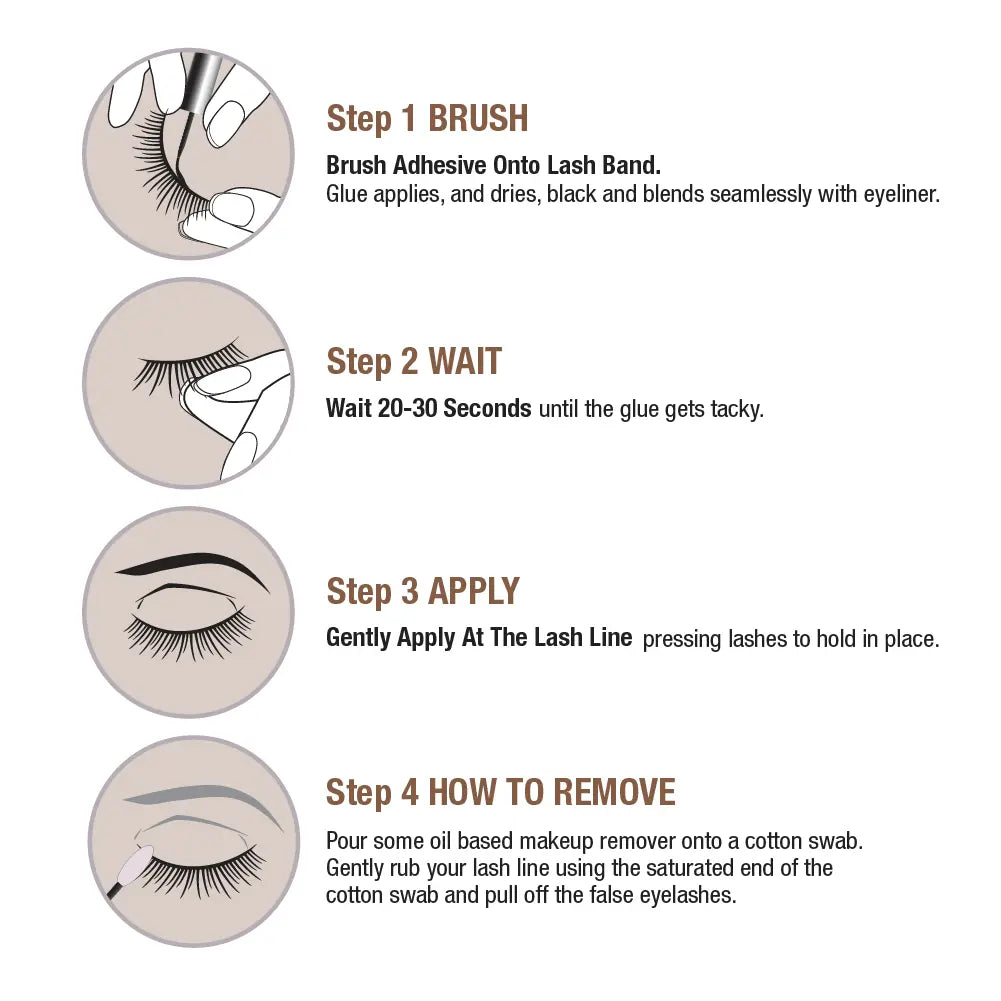 Step 1 BRUSH

Brush Adhesive Onto Lash Band.
Glue applies, and dries, black and blends seamlessly with eyeliner.

Step 2 WAIT

Wait 20-30 Seconds until the glue gets tacky.

Step 3 APPLY

Gently Apply At The Lash Line pressing lashes to hold in place.

Step 4 HOW TO REMOVE

Pour some oil based makeup remover onto a cotton swab. Gently rub your lash line using the saturated end of the cotton swab and pull off the false eyelashes.