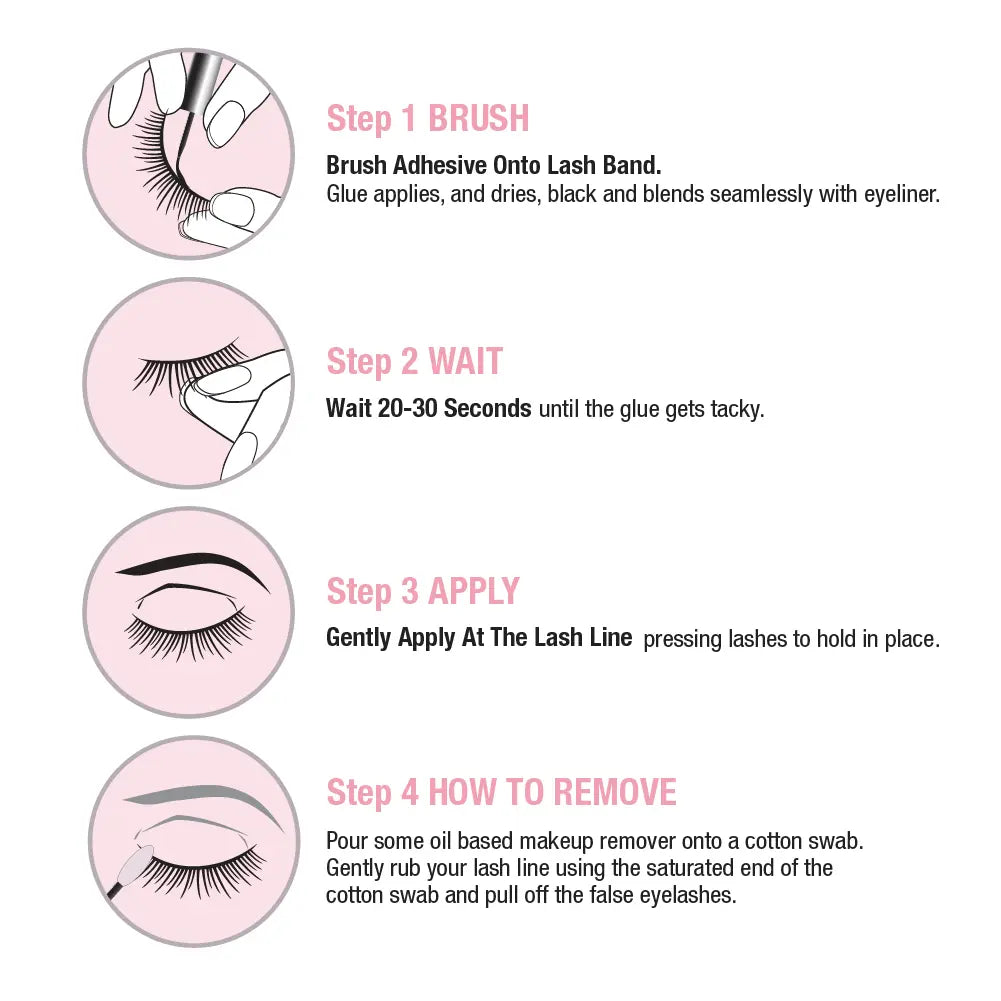 Step 1 BRUSH

Brush Adhesive Onto Lash Band.
Glue applies, and dries, black and blends seamlessly with eyeliner.

Step 2 WAIT

Wait 20-30 Seconds until the glue gets tacky.

Step 3 APPLY

Gently Apply At The Lash Line pressing lashes to hold in place.

Step 4 HOW TO REMOVE

Pour some oil based makeup remover onto a cotton swab. Gently rub your lash line using the saturated end of the cotton swab and pull off the false eyelashes.