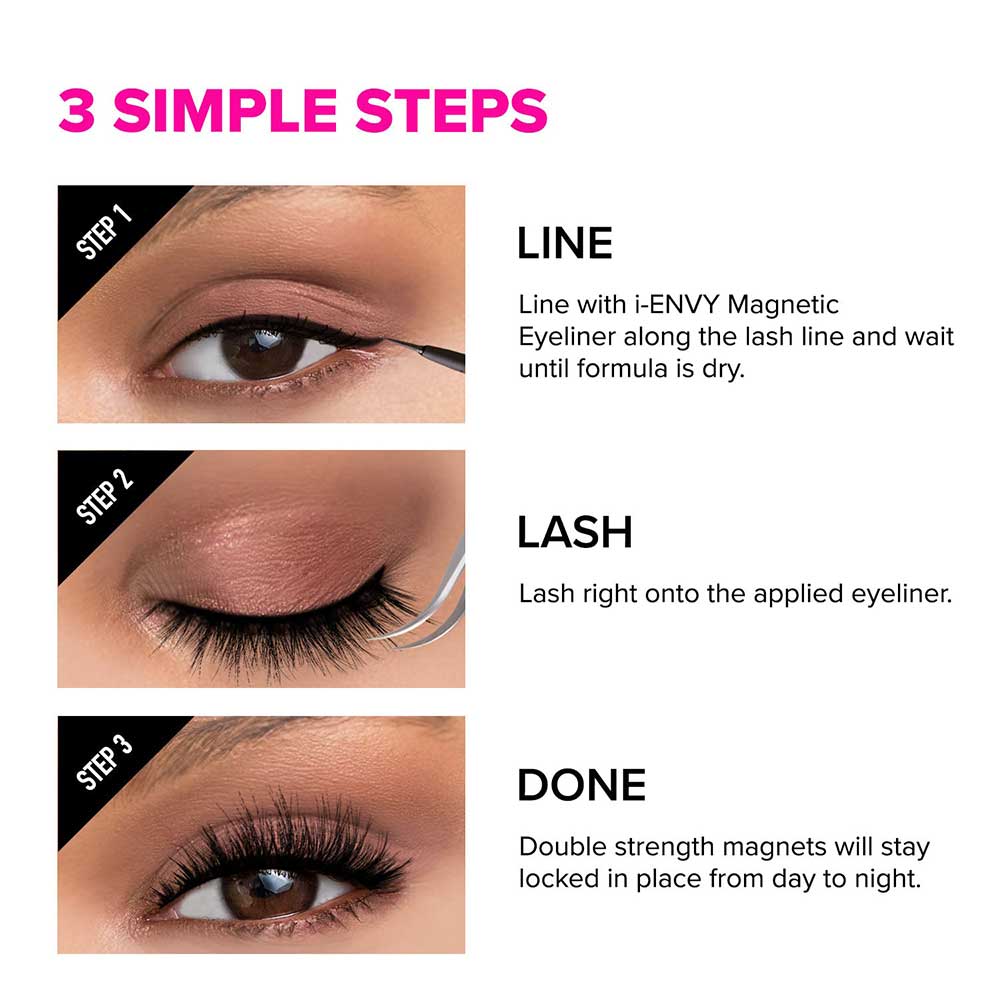 3 SIMPLE STEPS

STEP 1

LINE

Line with i-ENVY Magnetic Eyeliner along the lash line and wait until formula is dry.

STEP 2

LASH

Lash right onto the applied eyeliner.

STEP 3

DONE

Double strength magnets will stay locked in place from day to night.