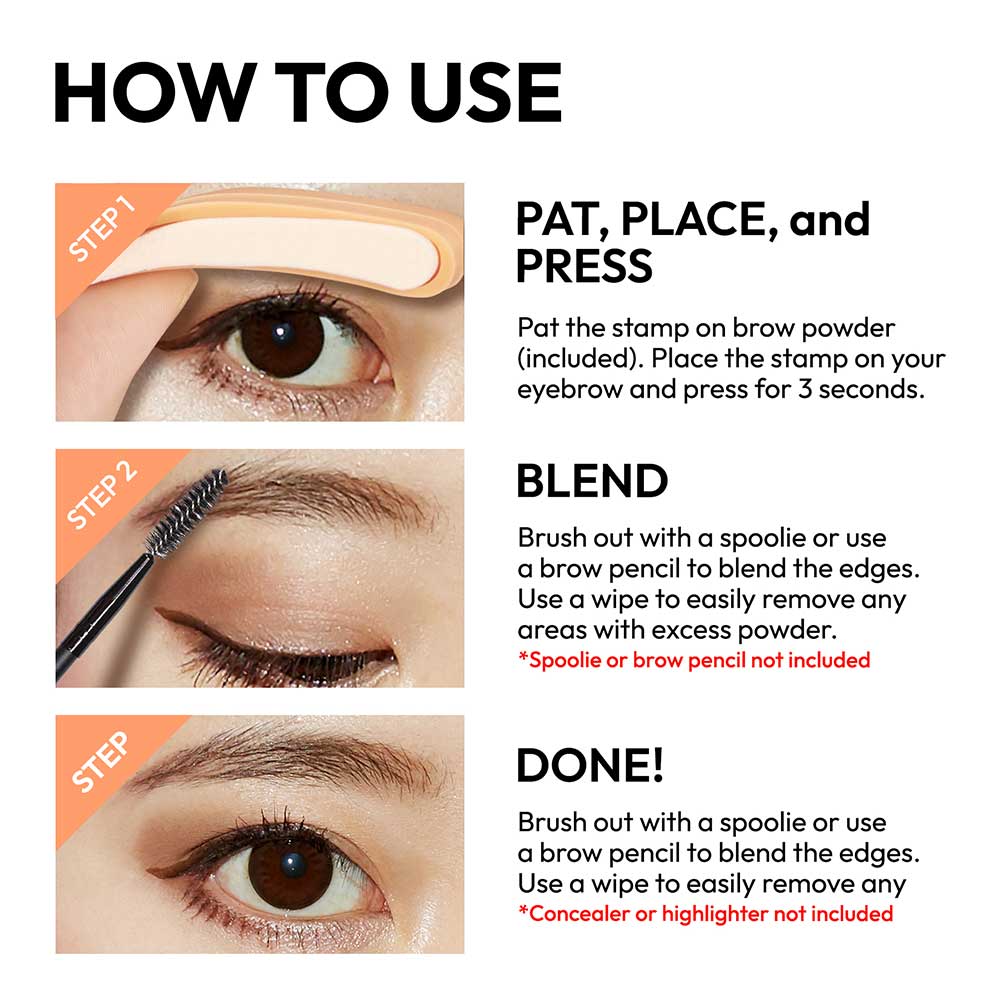 HOW TO USE

STEP 1

PAT, PLACE, and PRESS

Pat the stamp on brow powder (included). Place the stamp on your eyebrow and press for 3 seconds.

STEP 2

BLEND

Brush out with a spoolie or use a brow pencil to blend the edges. Use a wipe to easily remove any areas with excess powder.
*Spoolie or brow pencil not included

STEP

DONE!

Brush out with a spoolie or use a brow pencil to blend the edges. Use a wipe to easily remove any
*Concealer or highlighter not included