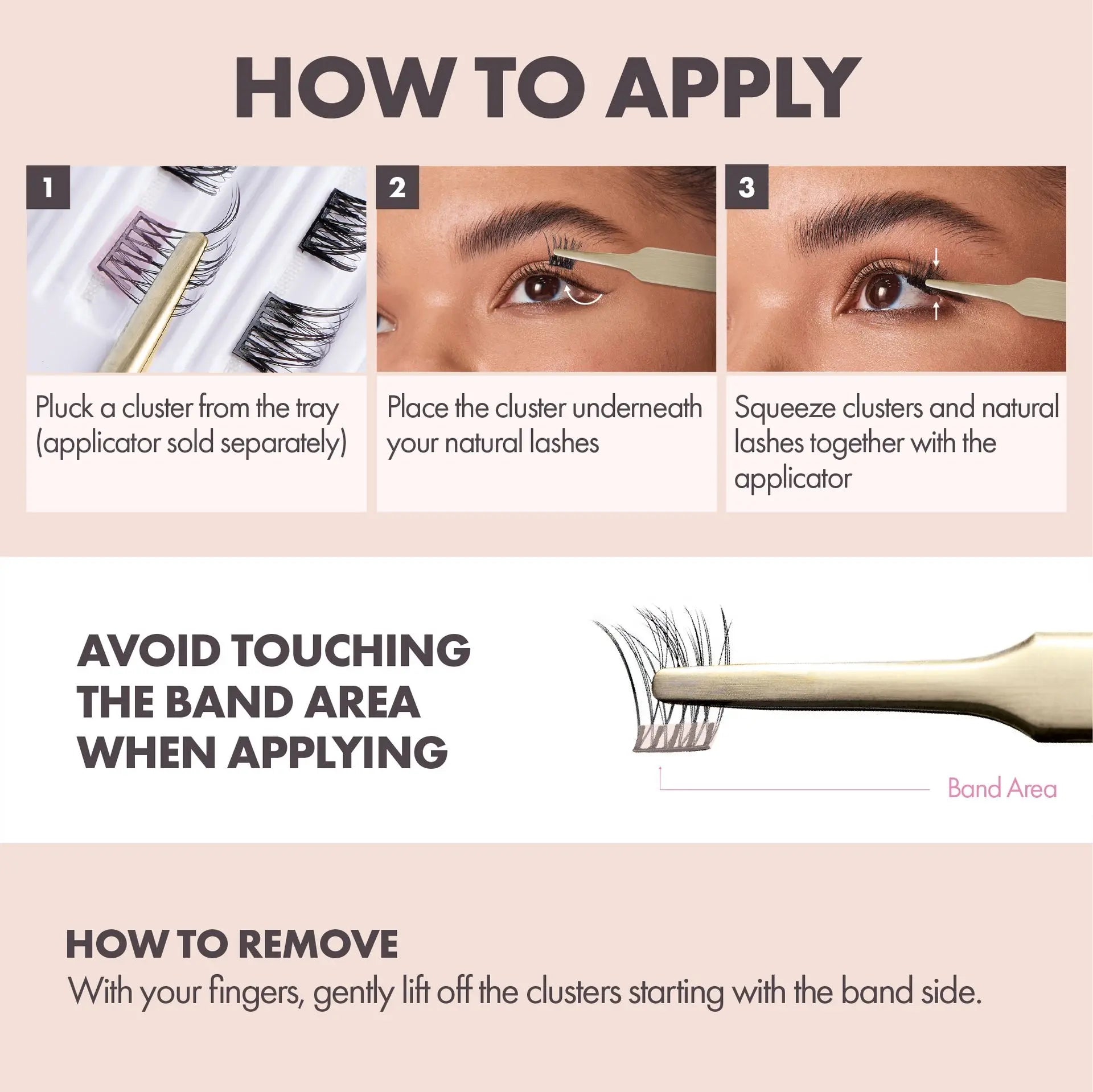 HOW TO APPLY

1

Pluck a cluster from the tray (applicator sold separately)

2

Place the cluster underneath your natural lashes

3

Squeeze clusters and natural lashes together with the applicator

AVOID TOUCHING THE BAND AREA WHEN APPLYING

Band Area

HOW TO REMOVE

With your fingers, gently lift off the clusters starting with the band side.