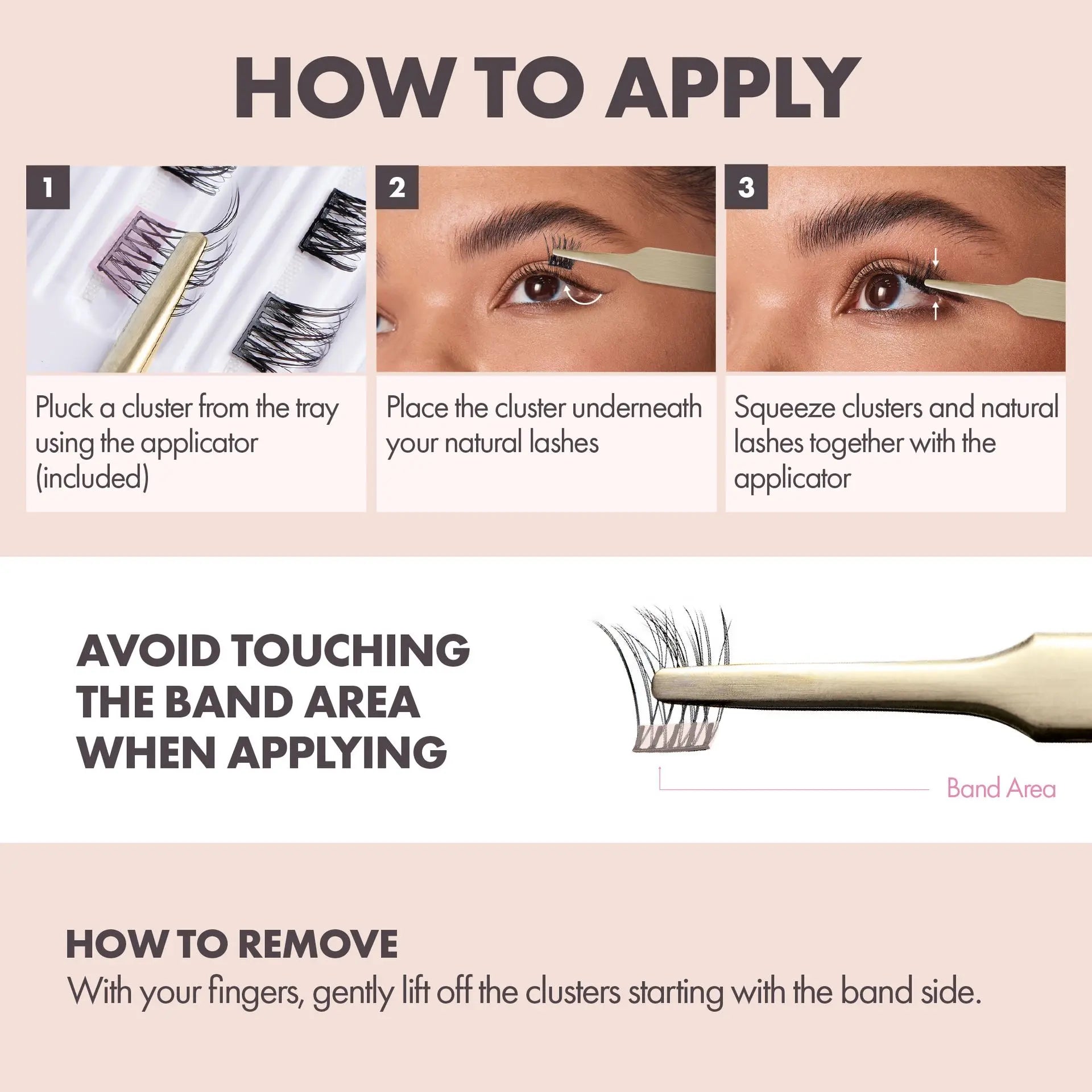 HOW TO APPLY

1

Pluck a cluster from the tray using the applicator (included)

2

Place the cluster underneath your natural lashes

3

Squeeze clusters and natural lashes together with the applicator

AVOID TOUCHING THE BAND AREA WHEN APPLYING

Band Area

HOW TO REMOVE

With your fingers, gently lift off the clusters starting with the band side.