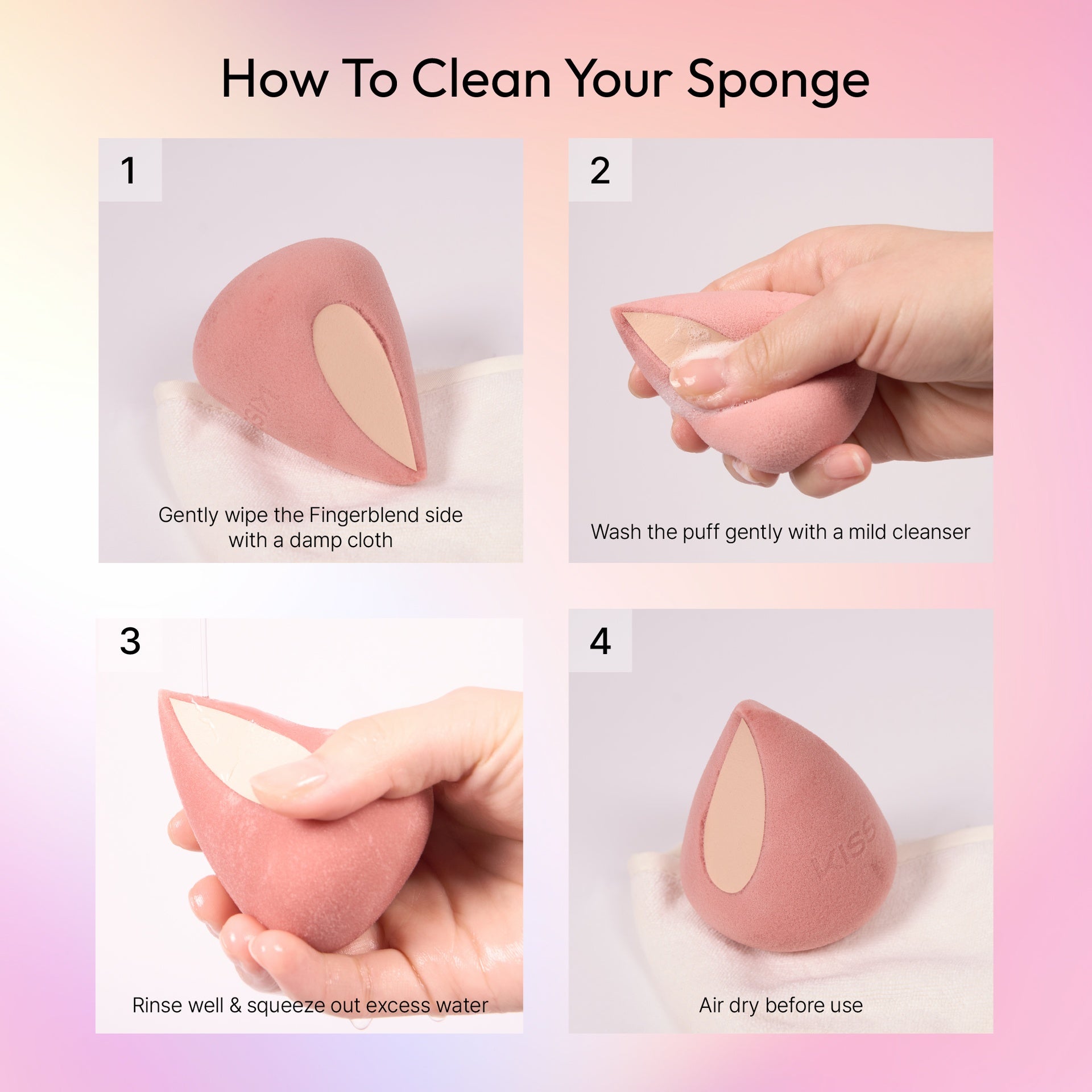 How To Clean Your Sponge

1

Gently wipe the Fingerblend side with a damp cloth

2

Wash the puff gently with a mild cleanser

3

Rinse well & squeeze out excess water

4

KISS

Air dry before use