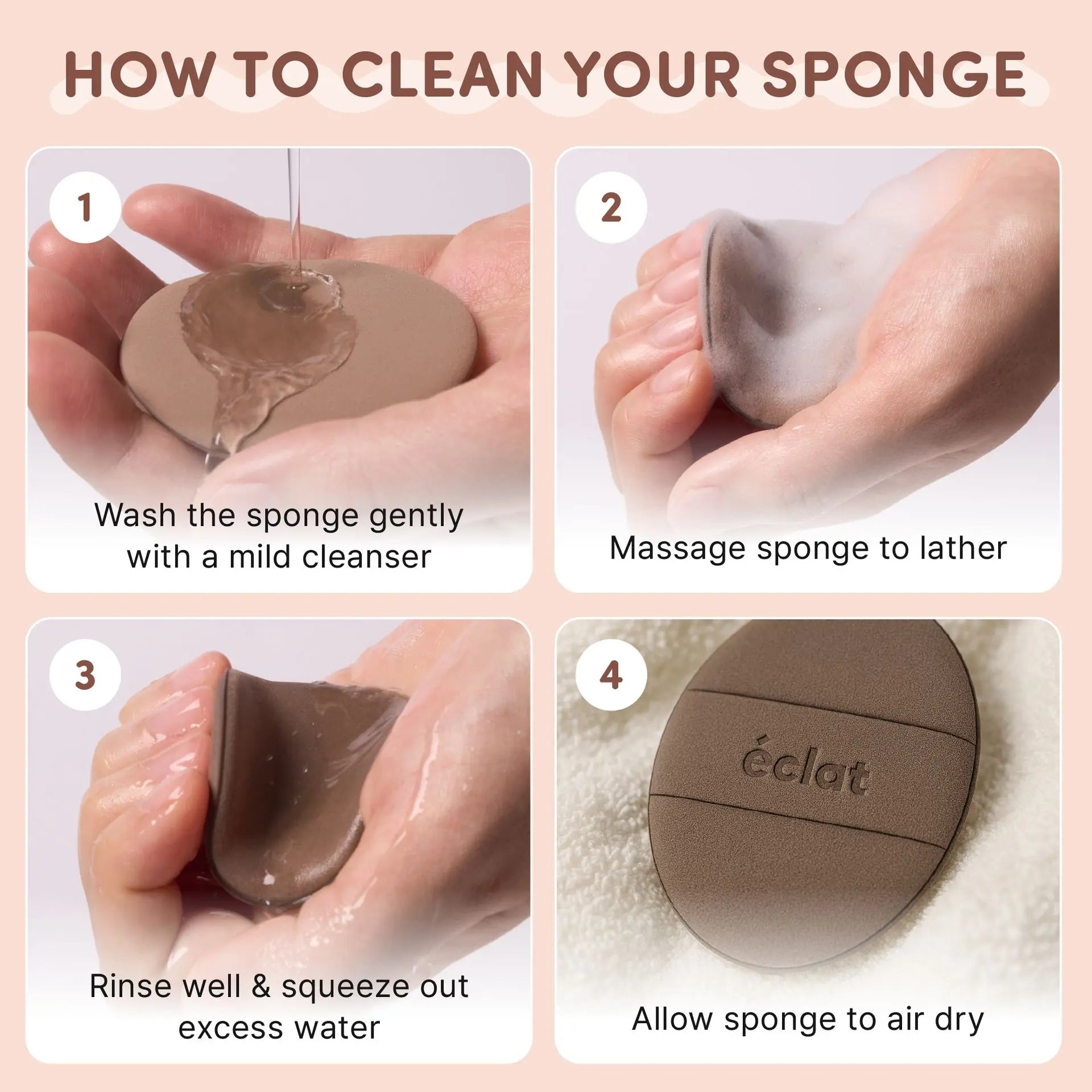 HOW TO CLEAN YOUR SPONGE

1

Wash the sponge gently with a mild cleanser

2

Massage sponge to lather

3

Rinse well & squeeze out excess water

4

éclat

Allow sponge to air dry