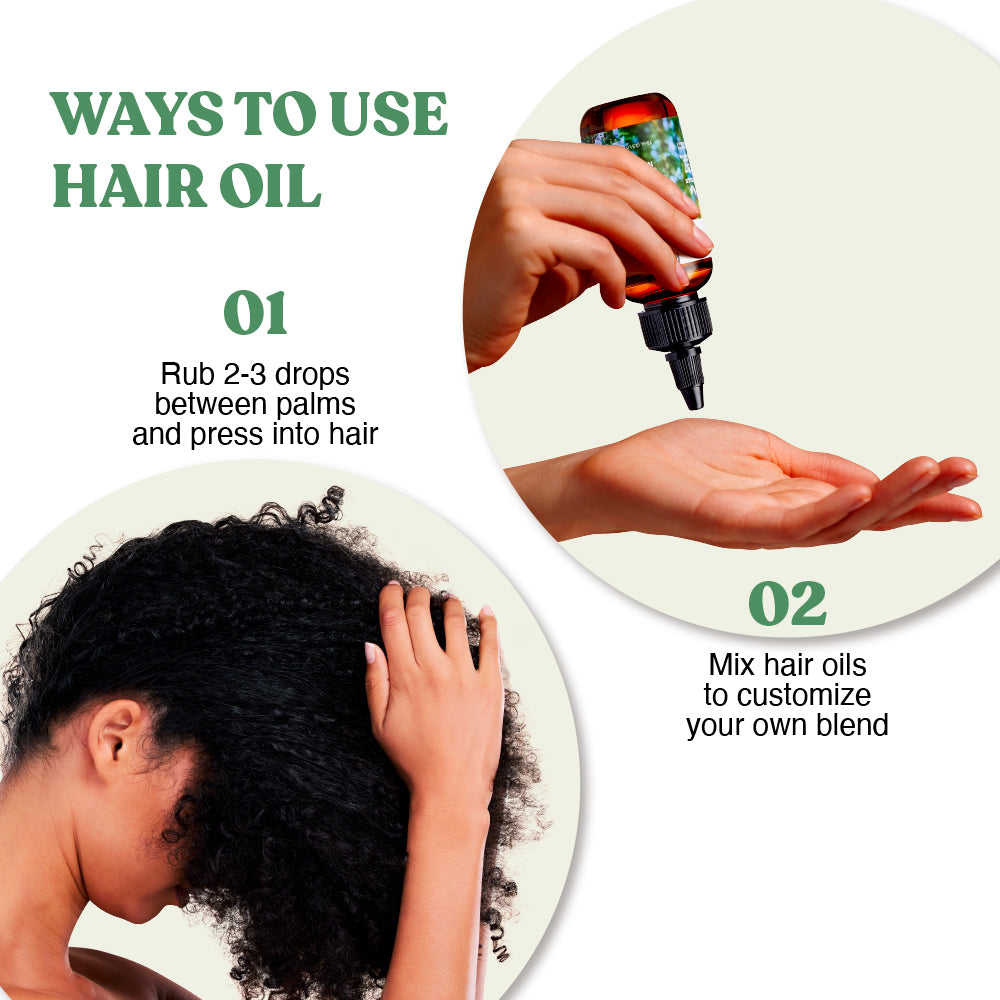 WAYS TO USE HAIR OIL

01

Rub 2-3 drops between palms and press into hair

02

Mix hair oils to customize your own blend