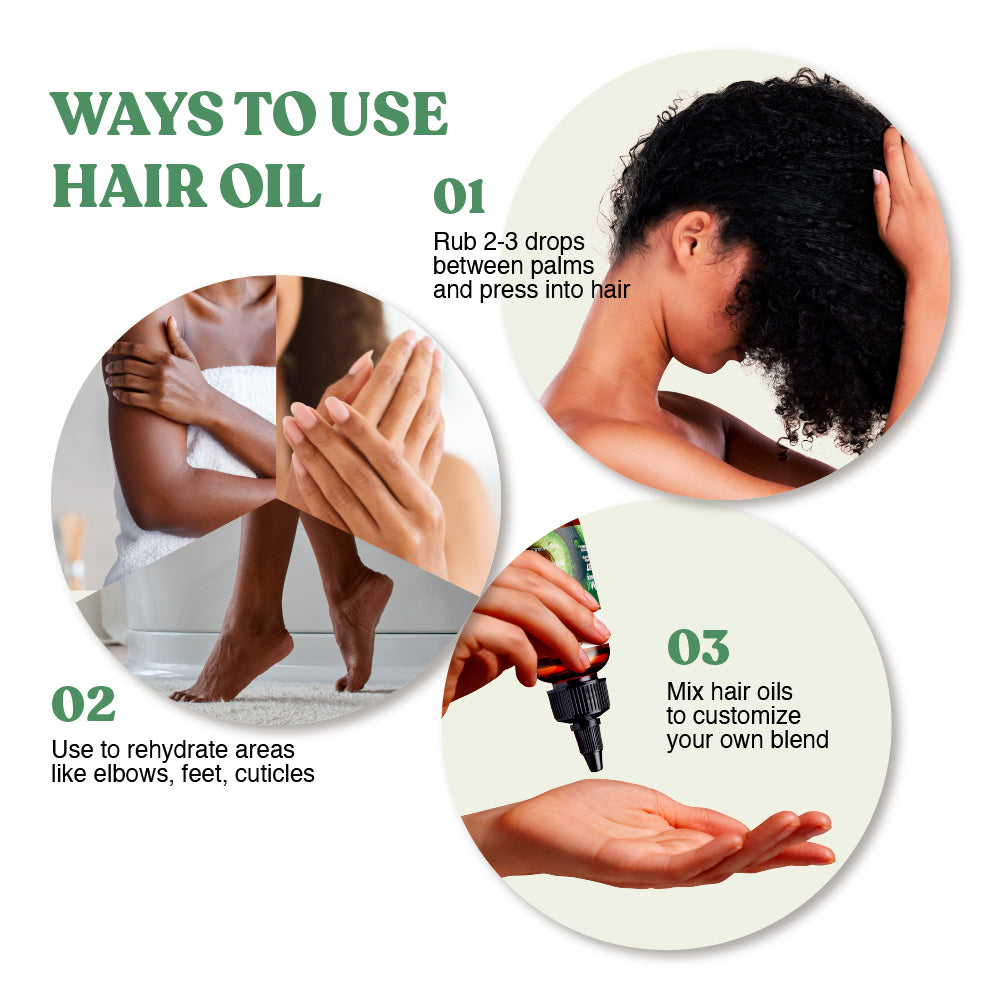 WAYS TO USE HAIR OIL

01
Rub 2-3 drops between palms and press into hair

02
Use to rehydrate areas like elbows, feet, cuticles

03
Mix hair oils to customize your own blend