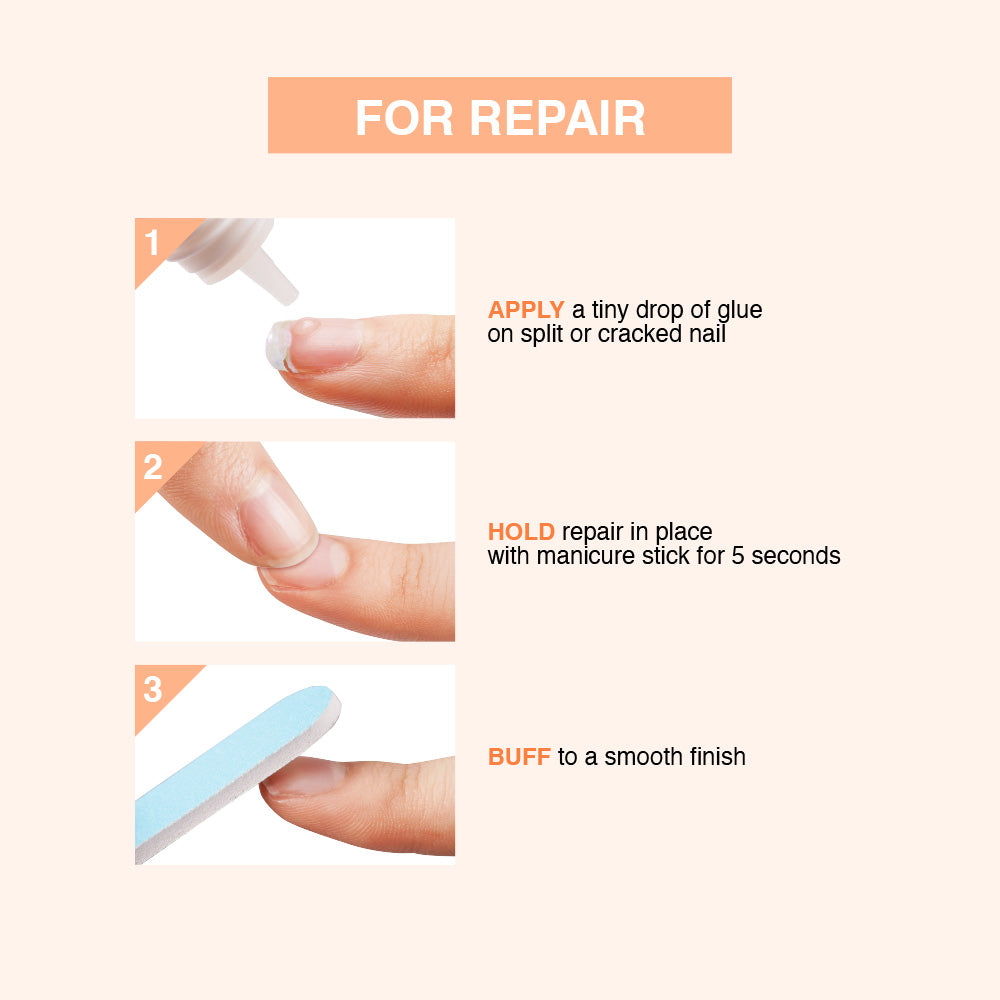 FOR REPAIR

1

APPLY a tiny drop of glue on split or cracked nail

2

HOLD repair in place with manicure stick for 5 seconds

3

BUFF to a smooth finish