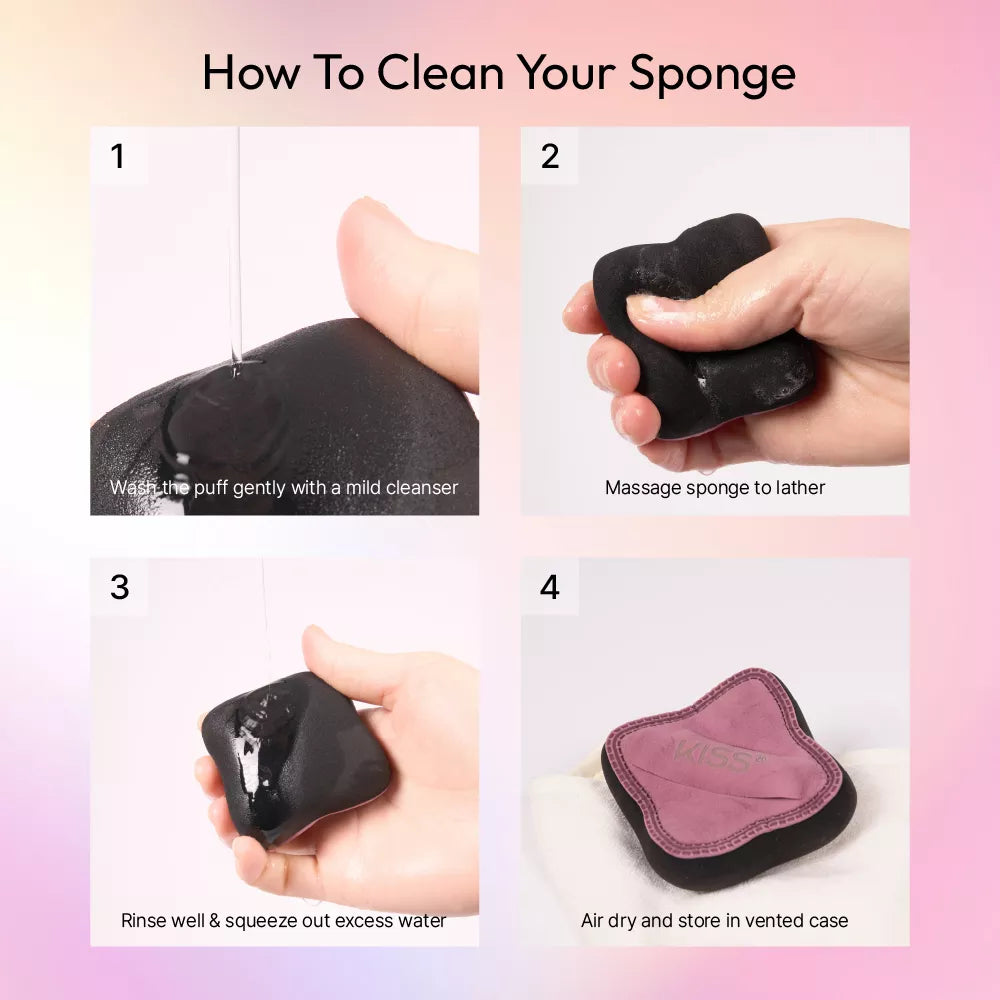 How To Clean Your Sponge

1

Wash the puff gently with a mild cleanser

2

Massage sponge to lather

3

Rinse well & squeeze out excess water

4

KISS

Air dry and store in vented case