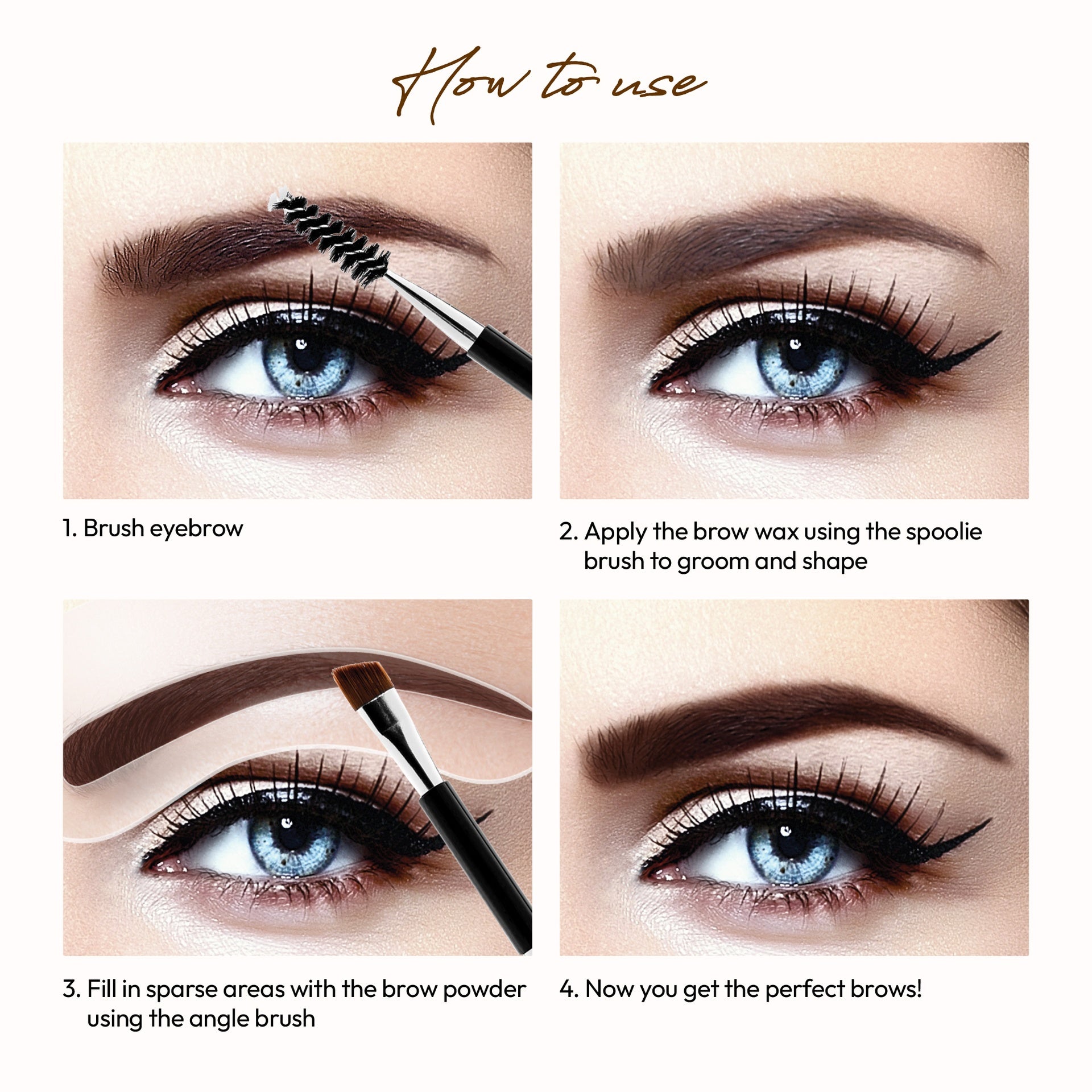 How to use

1. Brush eyebrow

2. Apply the brow wax using the spoolie brush to groom and shape

3. Fill in sparse areas with the brow powder using the angle brush

4. Now you get the perfect brows!