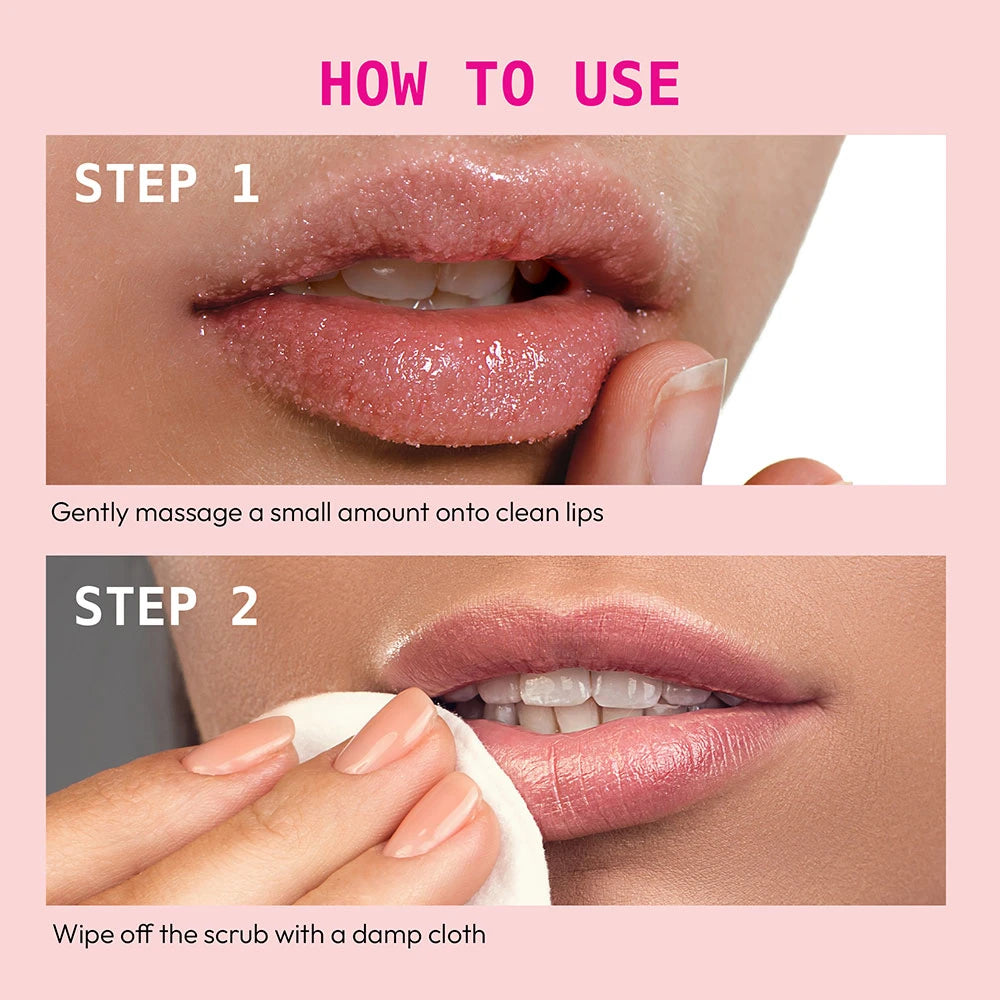 HOW TO USE

STEP 1

Gently massage a small amount onto clean lips

STEP 2

Wipe off the scrub with a damp cloth