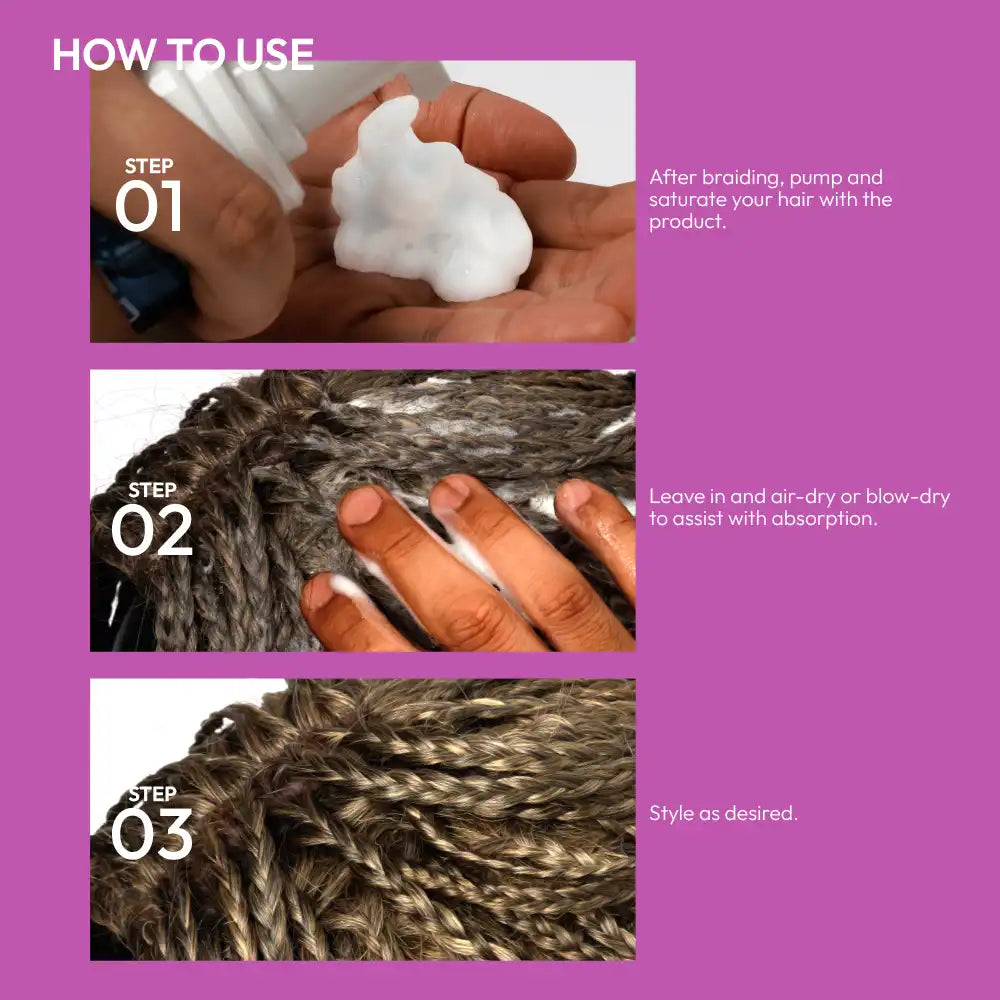 HOW TO USE

STEP
01

After braiding, pump and saturate your hair with the product.

STEP
02

Leave in and air-dry or blow-dry to assist with absorption.

STEP
03

Style as desired.