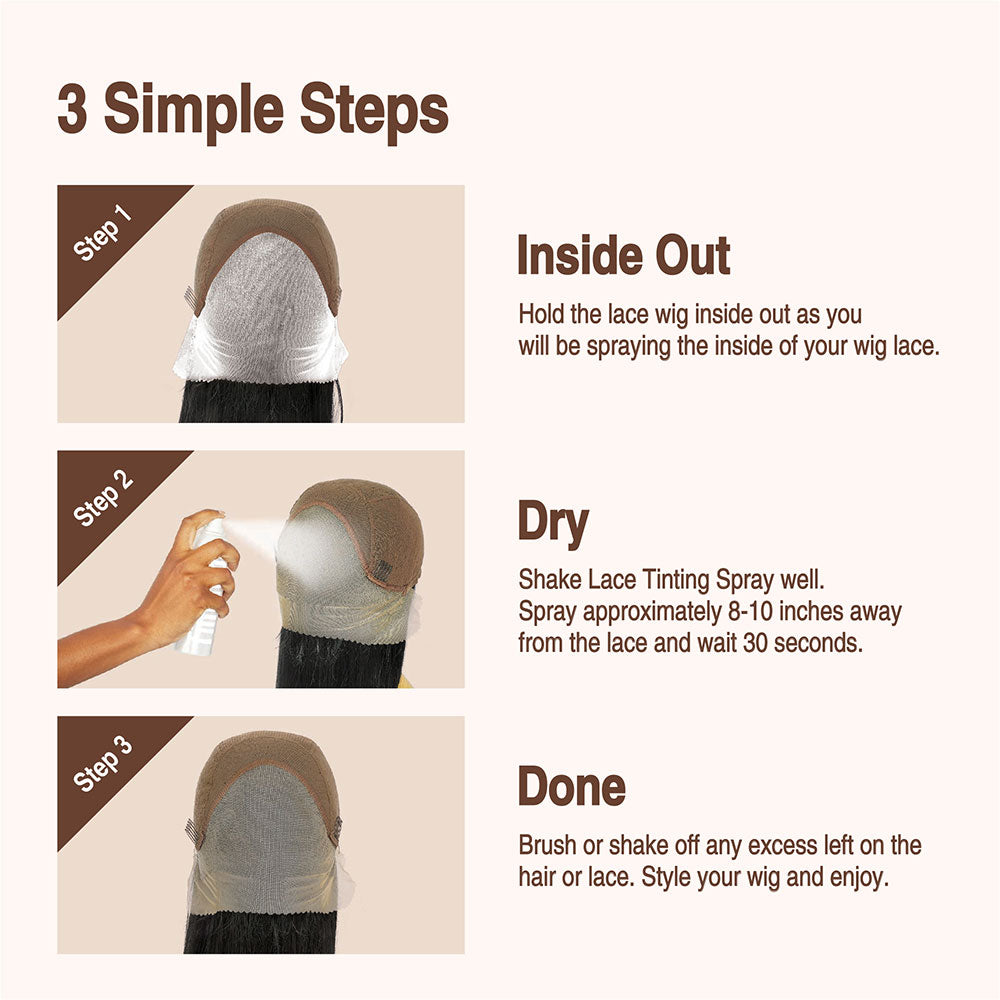 3 Simple Steps

Step 1

Inside Out

Hold the lace wig inside out as you will be spraying the inside of your wig lace.

Step 2

Dry

Shake Lace Tinting Spray well. Spray approximately 8-10 inches away from the lace and wait 30 seconds.

Step 3

Done

Brush or shake off any excess left on the hair or lace. Style your wig and enjoy.