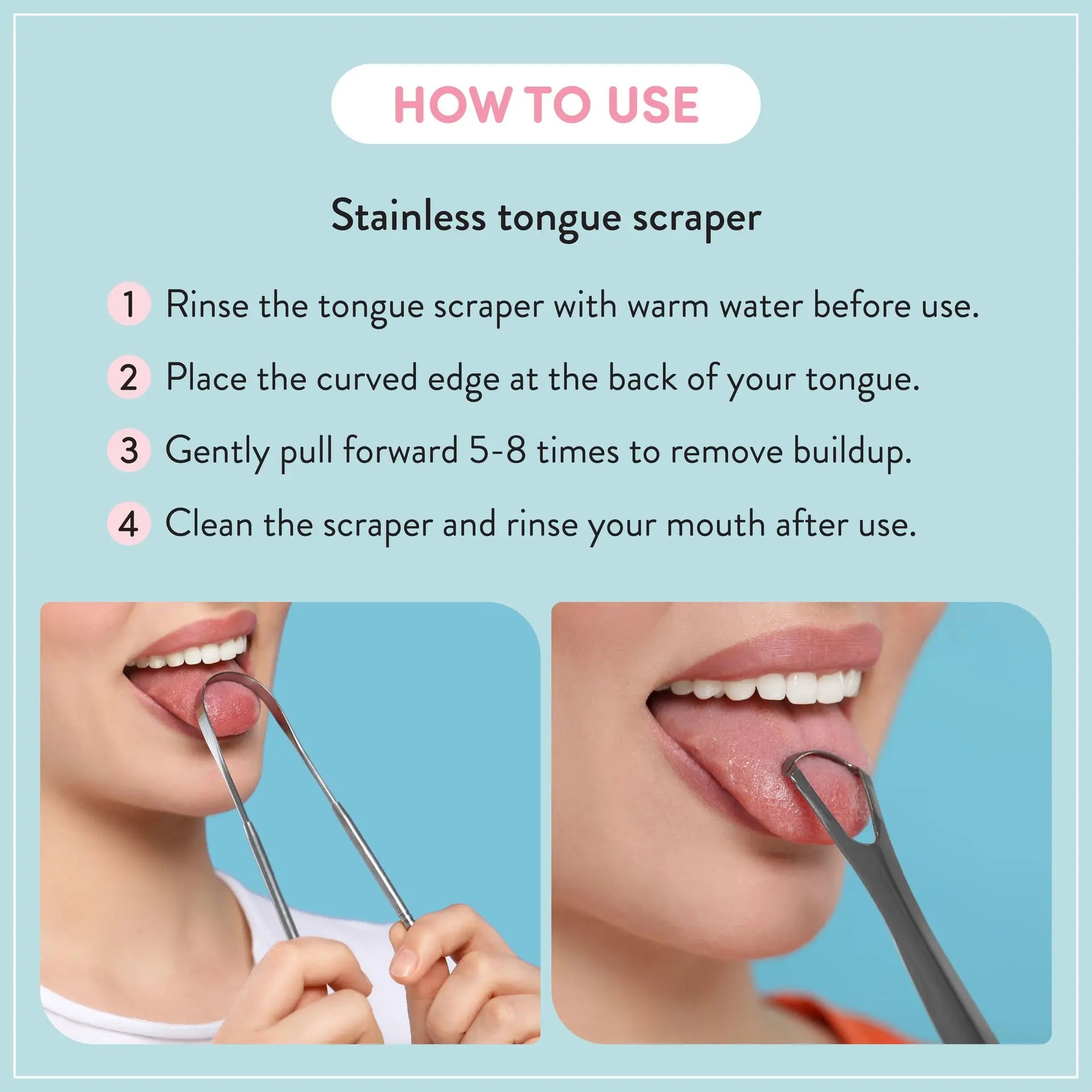 HOW TO USE

Stainless tongue scraper

1 Rinse the tongue scraper with warm water before use.

2 Place the curved edge at the back of your tongue.

3 Gently pull forward 5-8 times to remove buildup.

4 Clean the scraper and rinse your mouth after use.