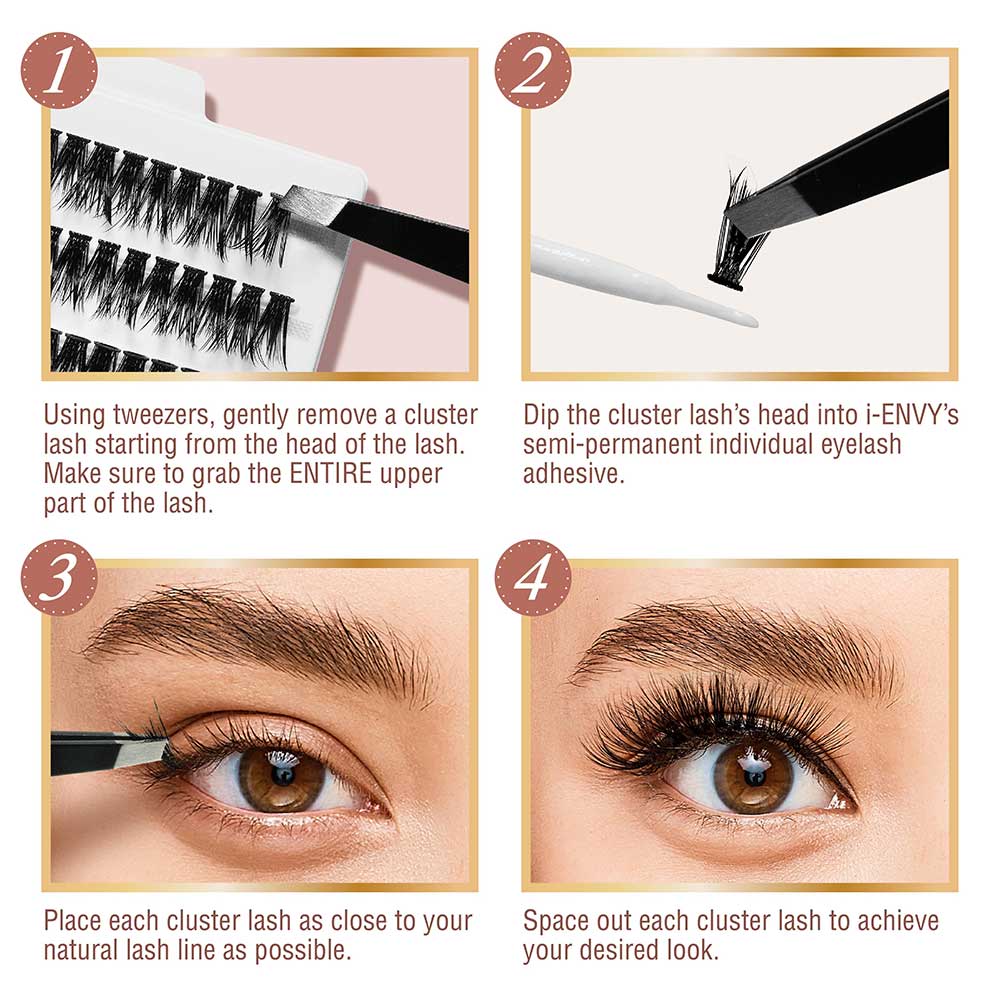 1

Using tweezers, gently remove a cluster lash starting from the head of the lash. Make sure to grab the ENTIRE upper part of the lash.

2

Dip the cluster lash's head into i-ENVY's semi-permanent individual eyelash adhesive.

3

Place each cluster lash as close to your natural lash line as possible.

4

Space out each cluster lash to achieve your desired look.