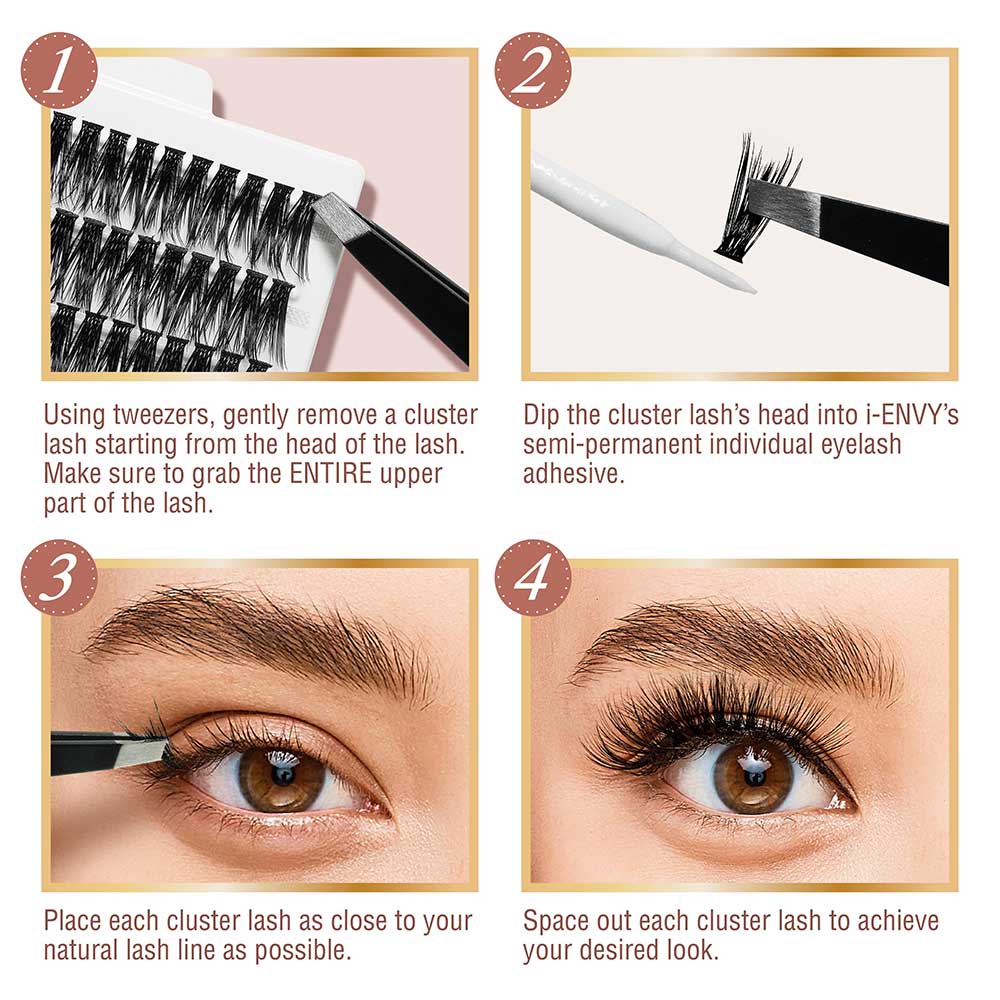 1

Using tweezers, gently remove a cluster lash starting from the head of the lash. Make sure to grab the ENTIRE upper part of the lash.

2

Dip the cluster lash's head into i-ENVY's semi-permanent individual eyelash adhesive.

3

Place each cluster lash as close to your natural lash line as possible.

4

Space out each cluster lash to achieve your desired look.