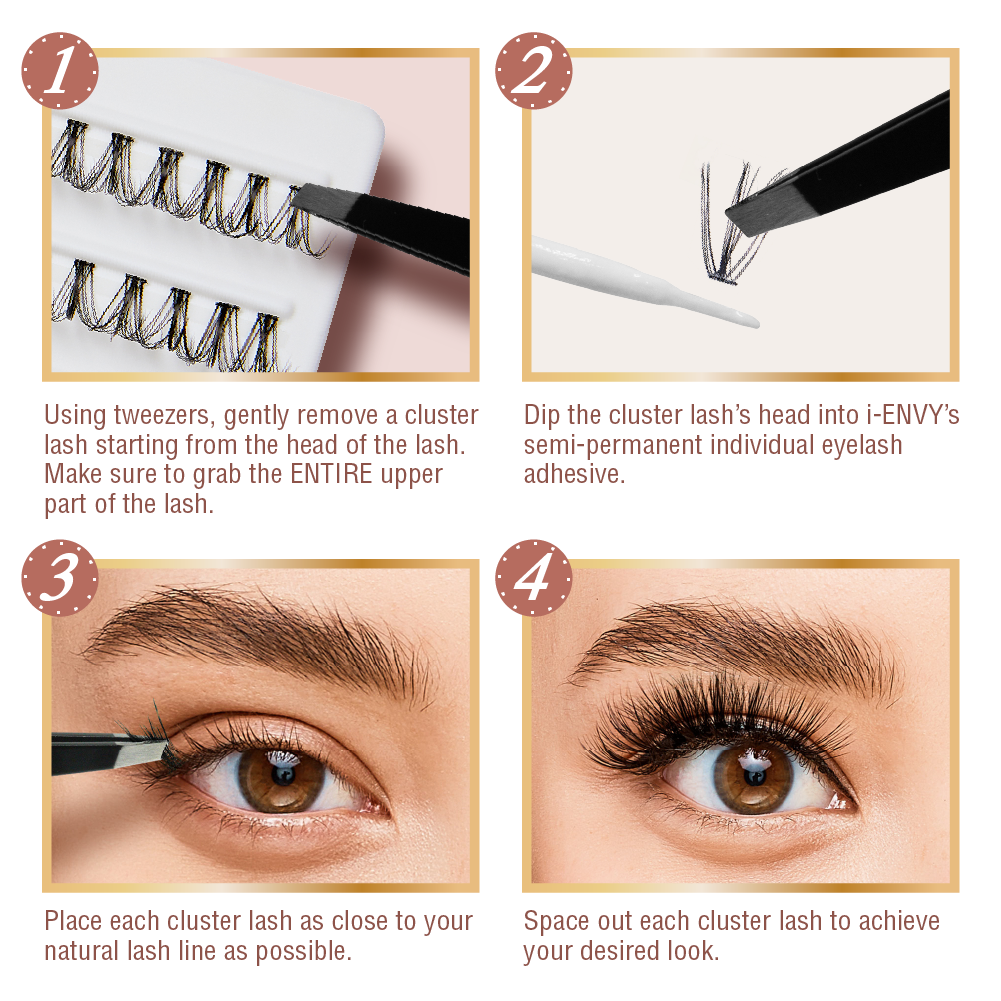 1

Using tweezers, gently remove a cluster lash starting from the head of the lash. Make sure to grab the ENTIRE upper part of the lash.

2

Dip the cluster lash's head into i-ENVY's semi-permanent individual eyelash adhesive.

3

Place each cluster lash as close to your natural lash line as possible.

4

Space out each cluster lash to achieve your desired look.