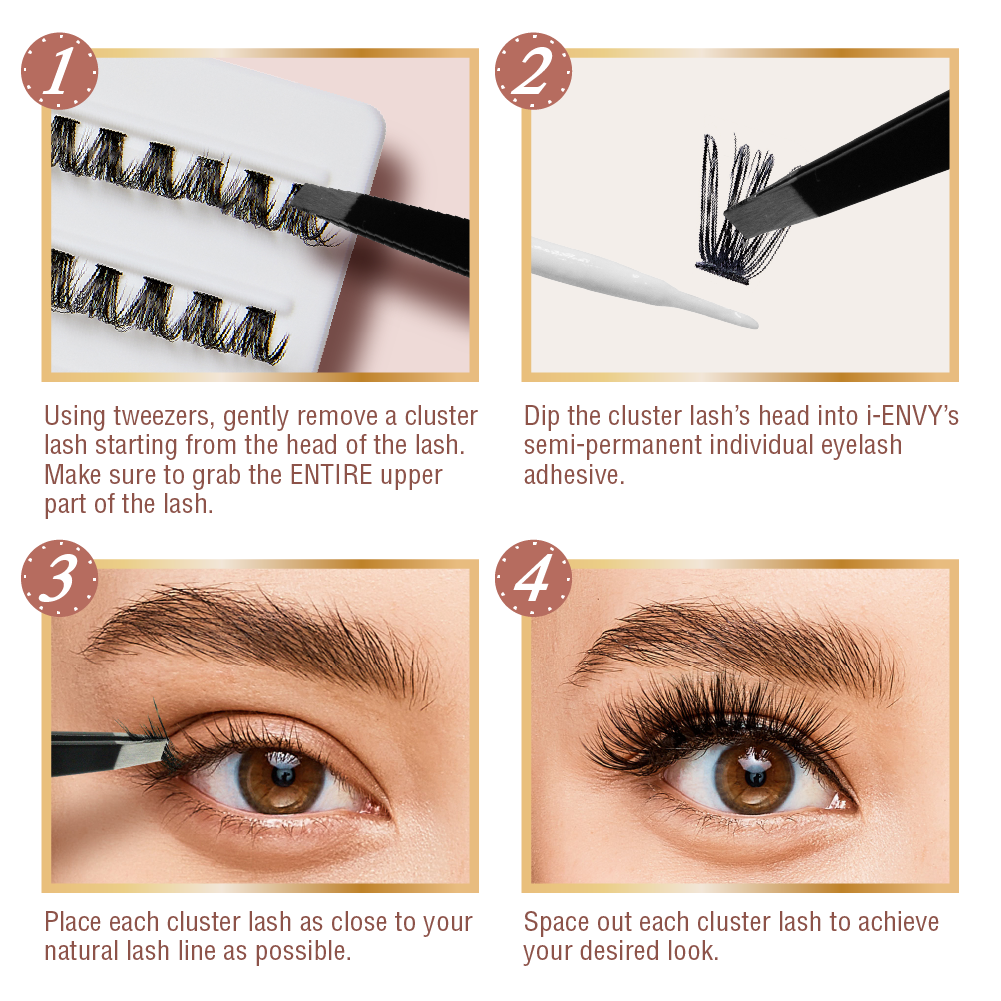 1

Using tweezers, gently remove a cluster lash starting from the head of the lash. Make sure to grab the ENTIRE upper part of the lash.

2

Dip the cluster lash's head into i-ENVY's semi-permanent individual eyelash adhesive.

3

Place each cluster lash as close to your natural lash line as possible.

4

Space out each cluster lash to achieve your desired look.