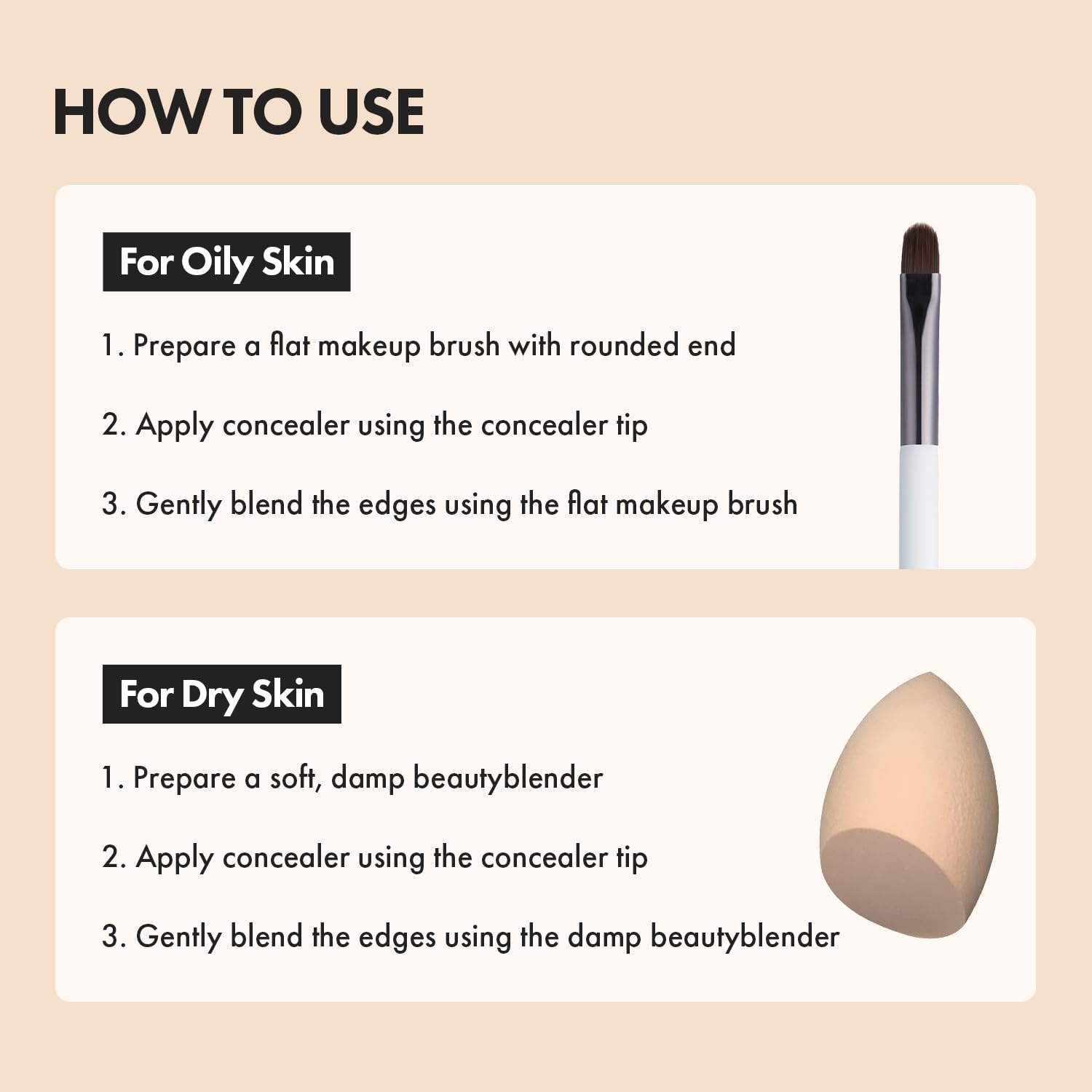 HOW TO USE

For Oily Skin

1. Prepare a flat makeup brush with rounded end

2. Apply concealer using the concealer tip

3. Gently blend the edges using the flat makeup brush

For Dry Skin

1. Prepare a soft, damp beautyblender

2. Apply concealer using the concealer tip

3. Gently blend the edges using the damp beautyblender