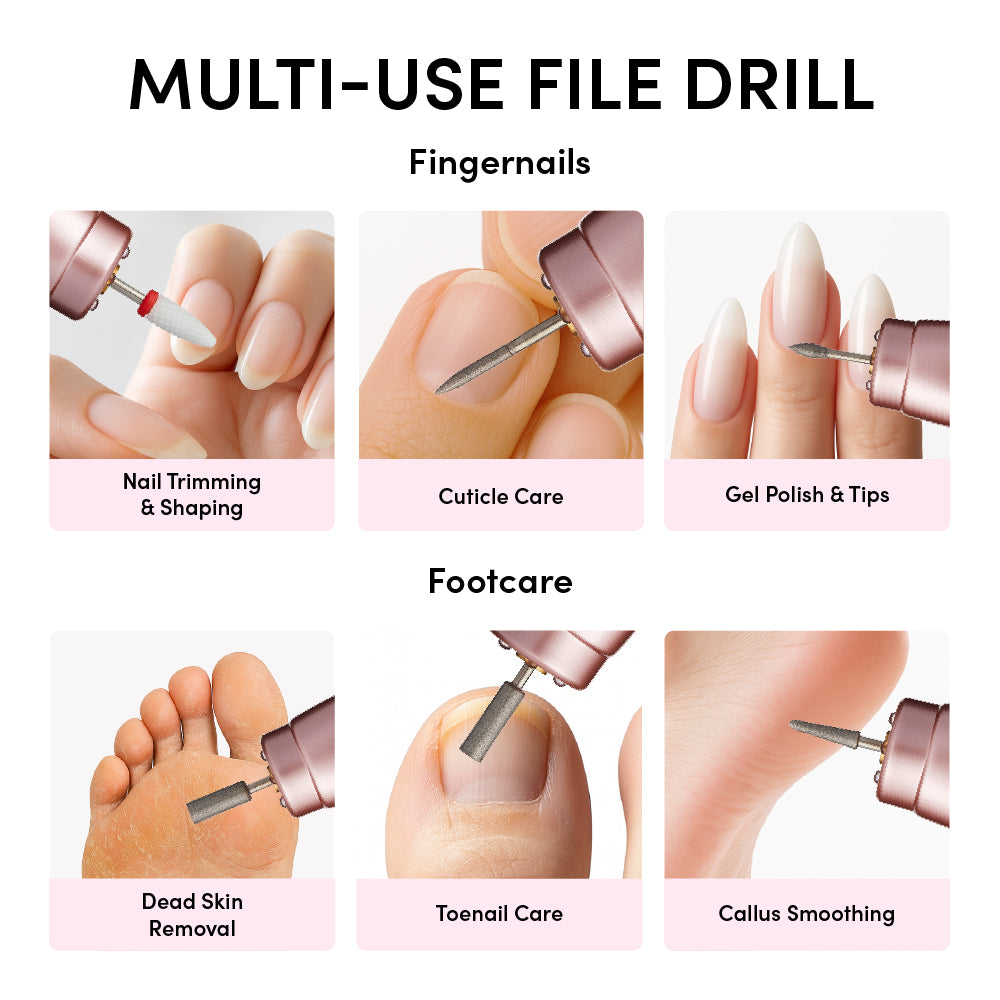 MULTI-USE FILE DRILL

Fingernails

Nail Trimming & Shaping

Cuticle Care

Gel Polish & Tips

Footcare

Dead Skin Removal

Toenail Care

Callus Smoothing