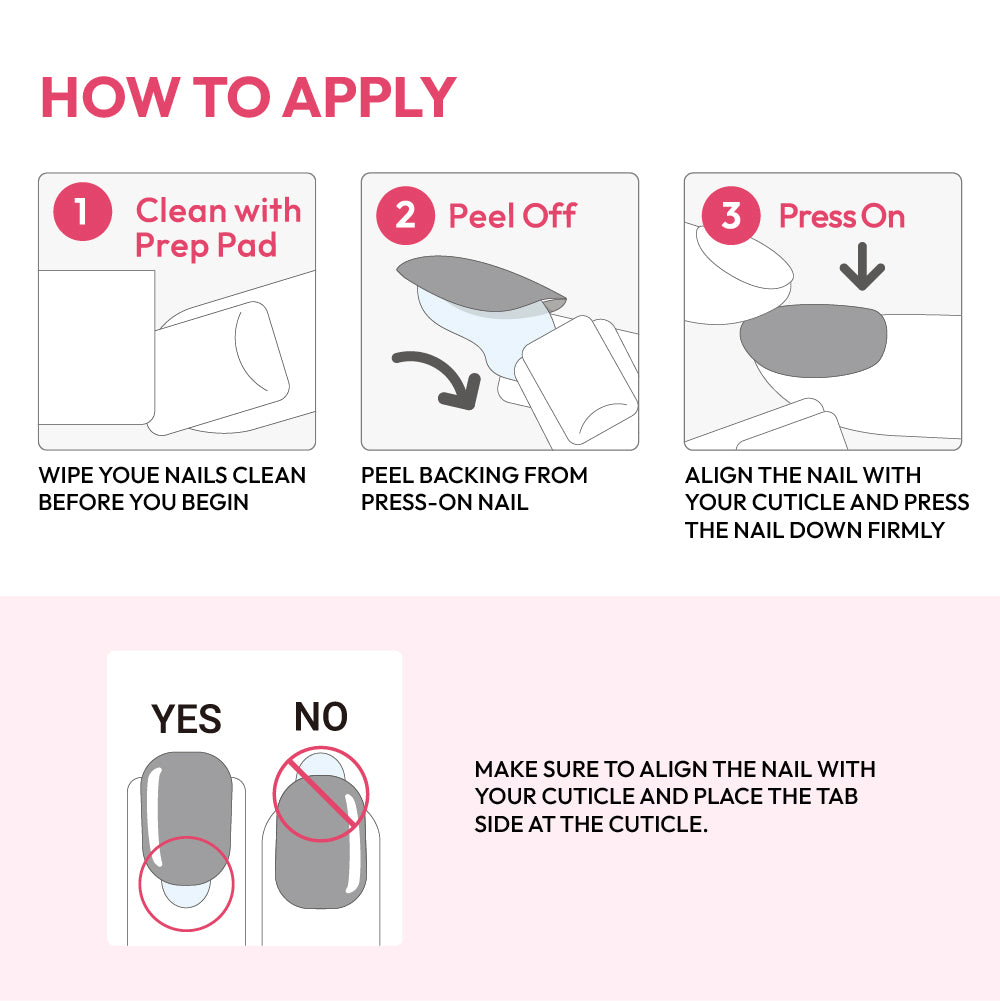 HOW TO APPLY

1 Clean with Prep Pad

WIPE YOUE NAILS CLEAN BEFORE YOU BEGIN

2 Peel Off

PEEL BACKING FROM PRESS-ON NAIL

3 Press On

ALIGN THE NAIL WITH YOUR CUTICLE AND PRESS THE NAIL DOWN FIRMLY

YES

NO

MAKE SURE TO ALIGN THE NAIL WITH YOUR CUTICLE AND PLACE THE TAB SIDE AT THE CUTICLE.